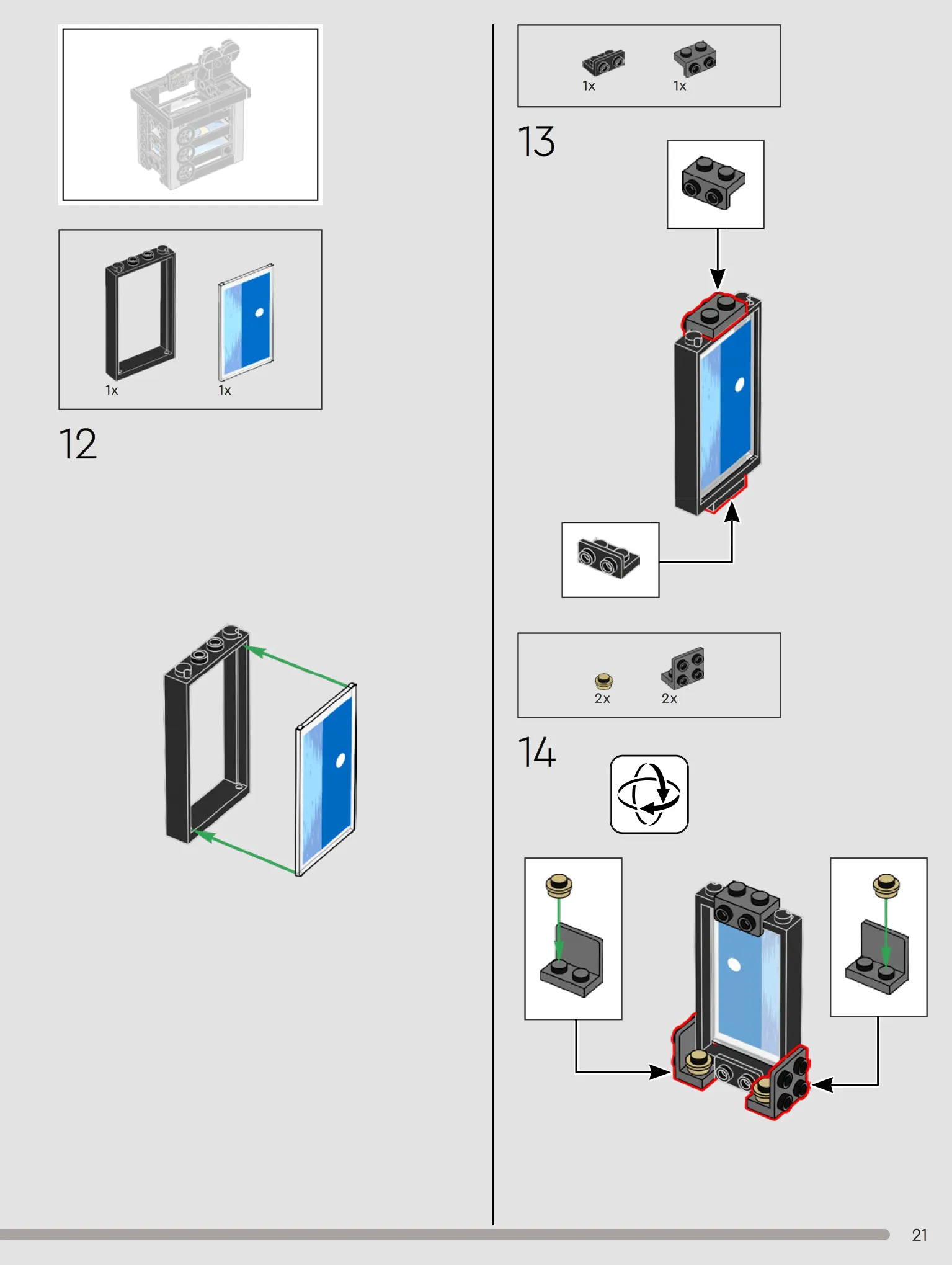 1x 1x

12

1x 1x

13

2x 2x

14

21