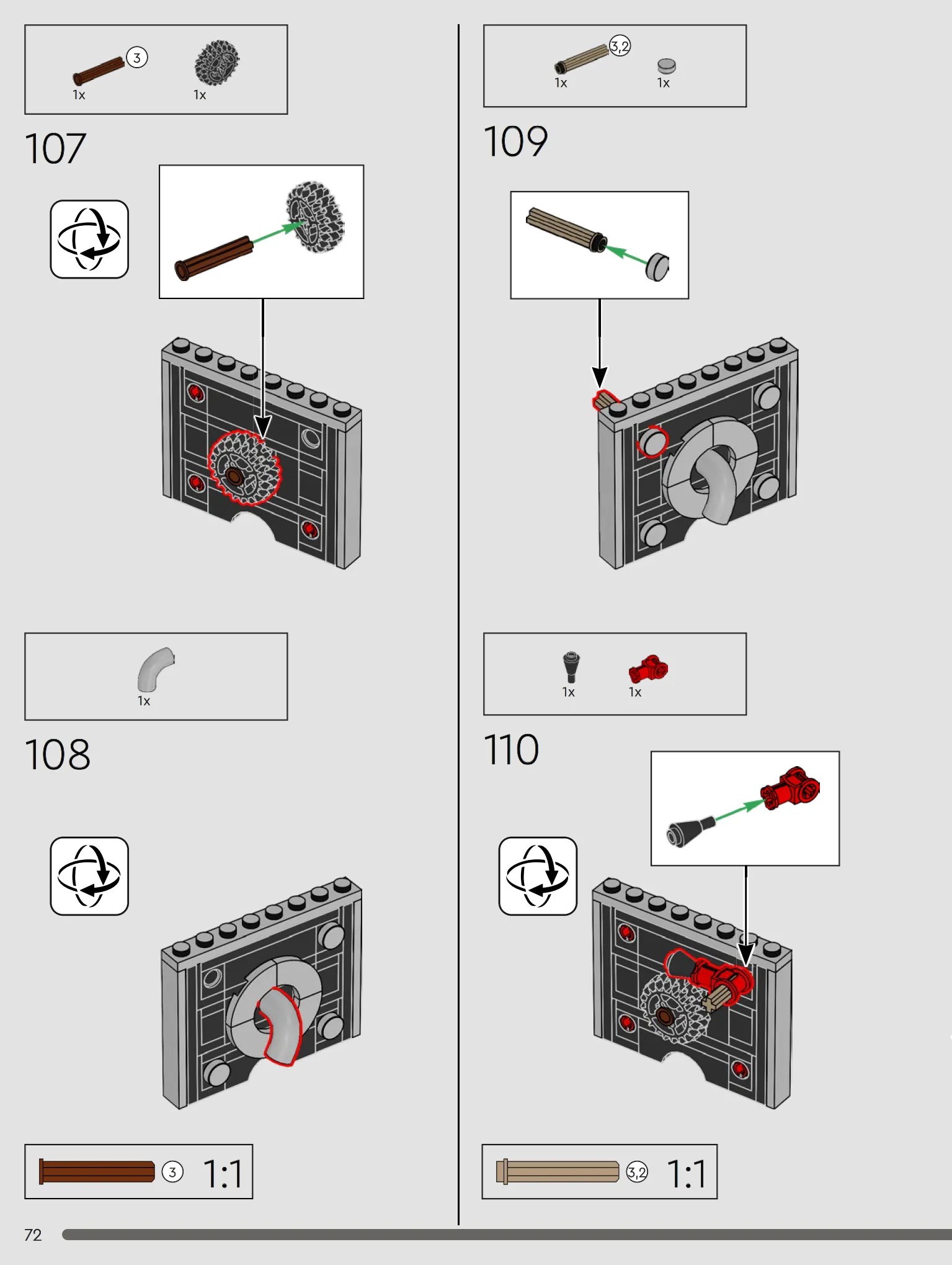 3
1x
1x

107

1x

108

3
1:1

3,2
1x
1x

109

1x
1x

110

3,2
1:1

72