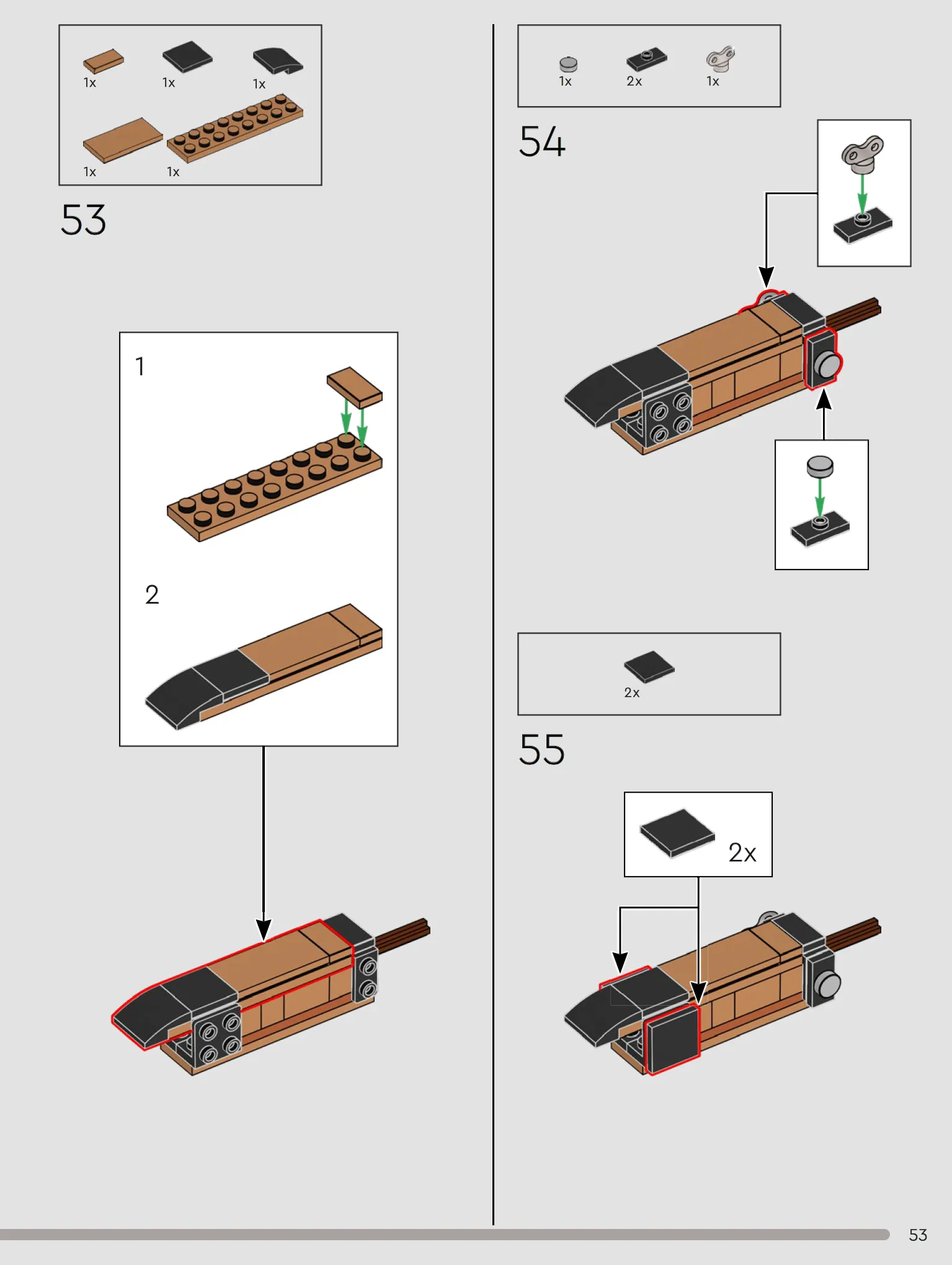 1x 1x 1x

1x 1x

53

1

2

1x 2x 1x

54

2x

55

2x

53