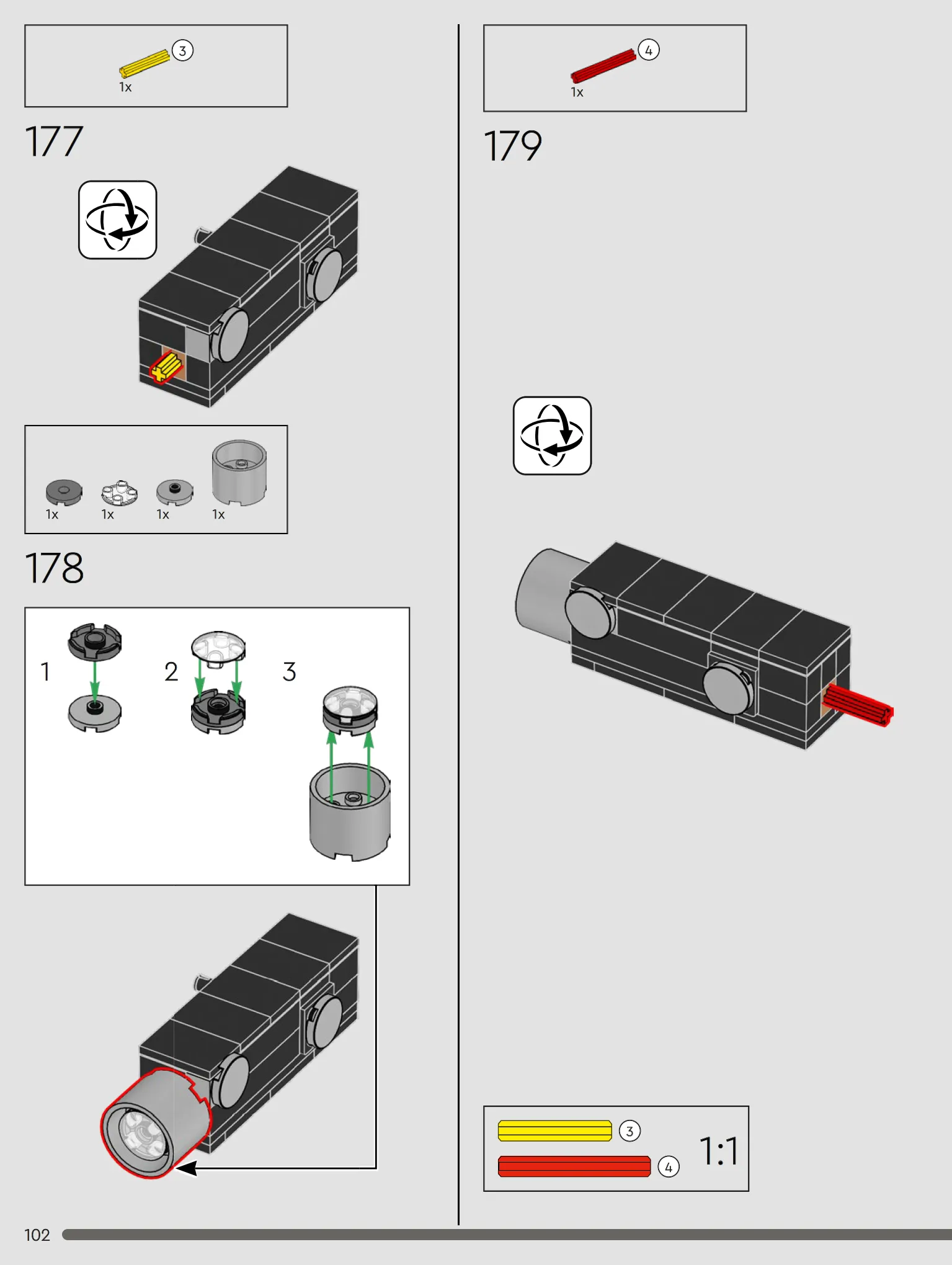 3
1x

177

1x 1x 1x 1x

178

1

2

3

4
1x

179

3
4
1:1

102