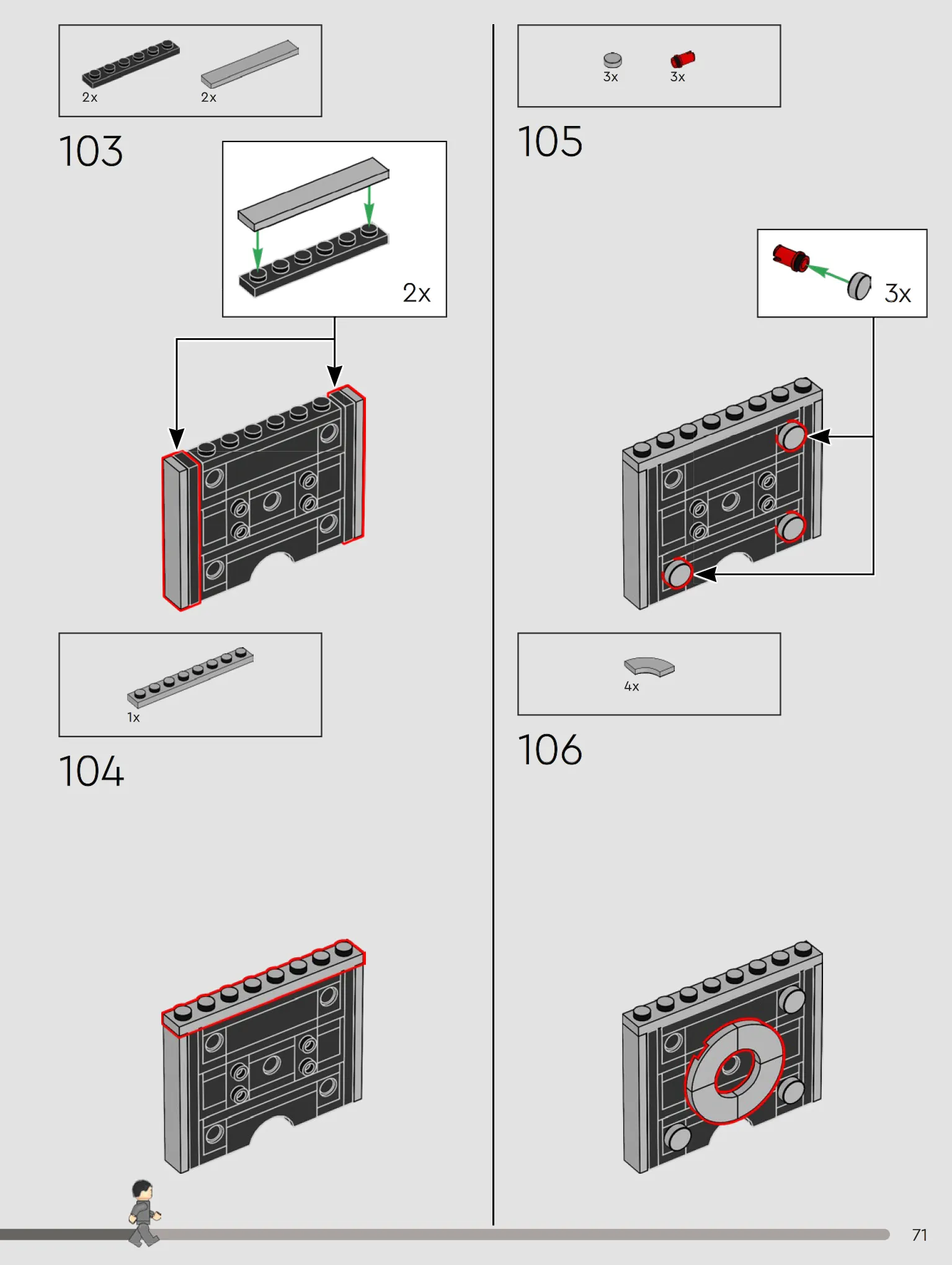 2x
2x

103

2x

1x

104

3x
3x

105

3x

4x

106

71