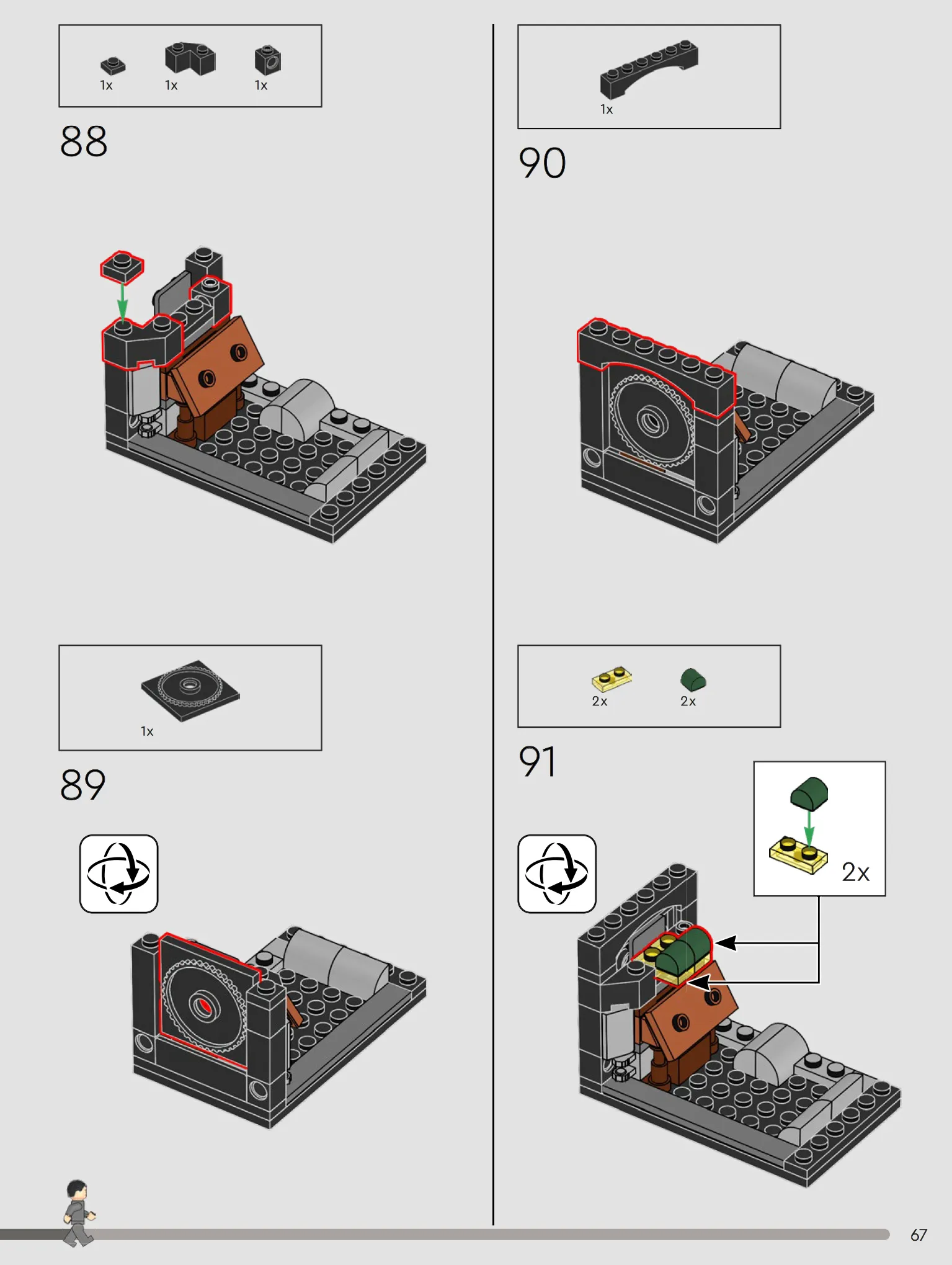 1x 1x 1x

88

1x

89

1x

90

2x 2x

91

2x

67