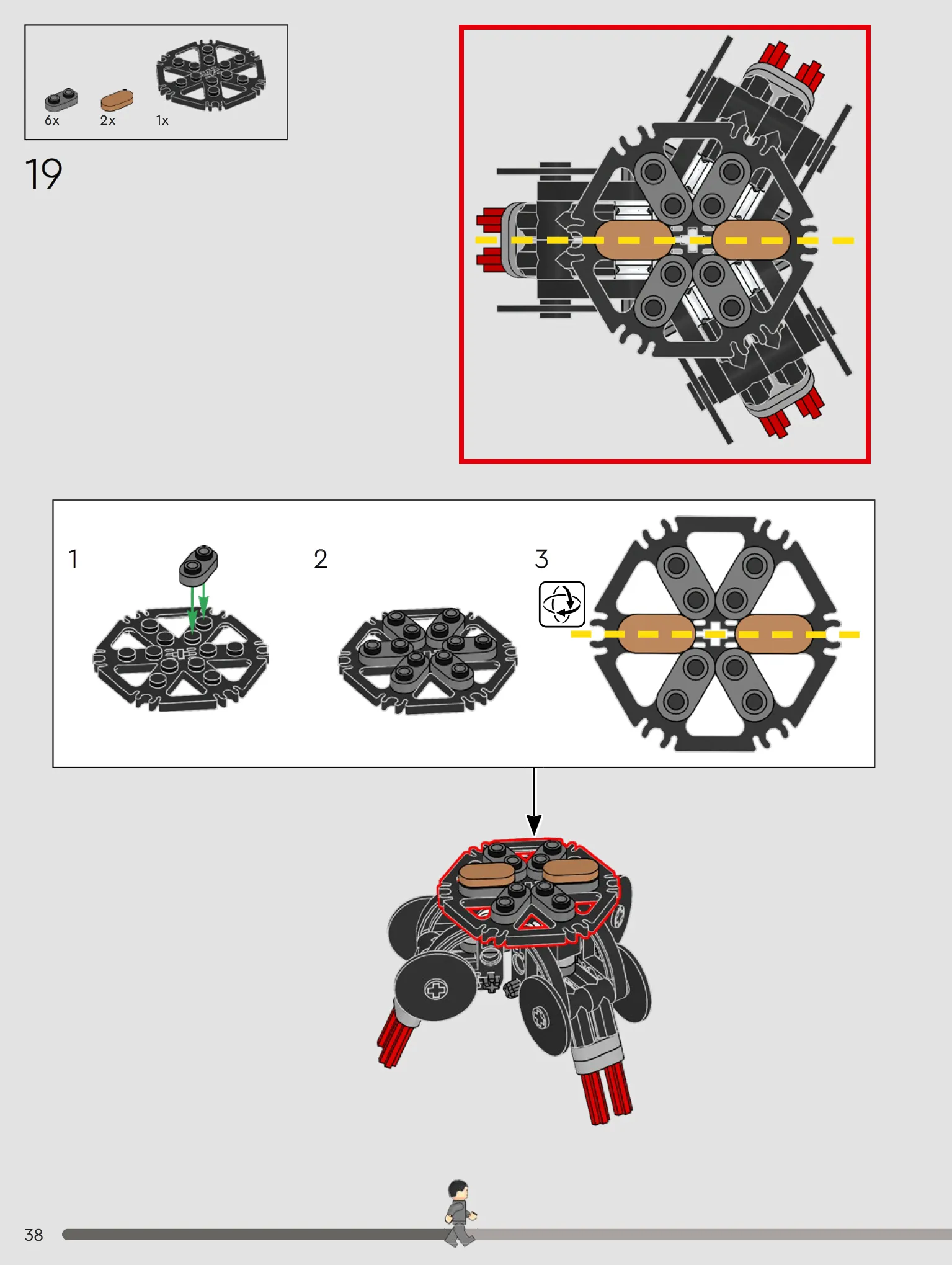 6x 2x 1x

19

1

2

3

38