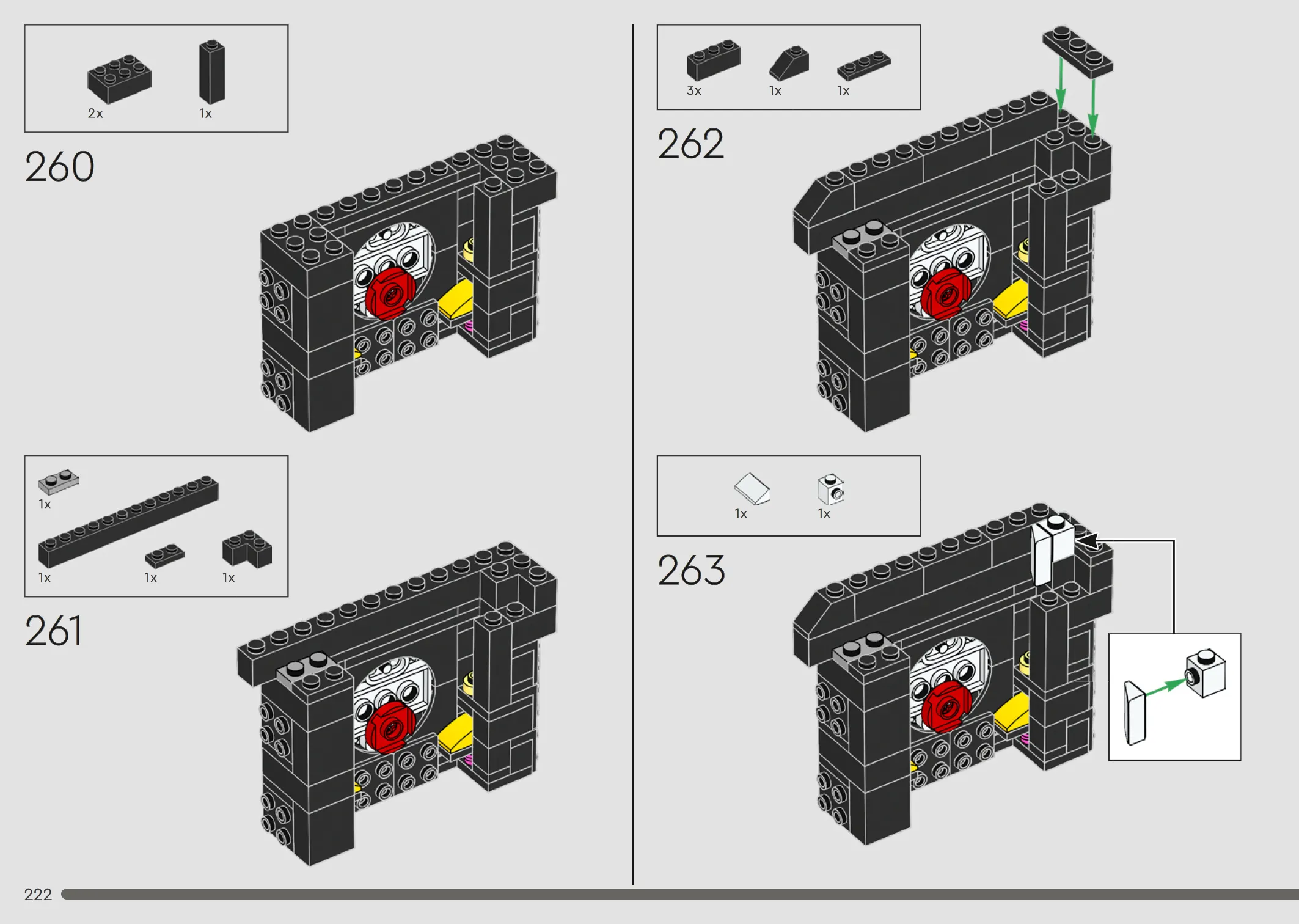 2x 1x

260

1x

1x 1x 1x

261

3x 1x 1x

262

1x 1x

263

222