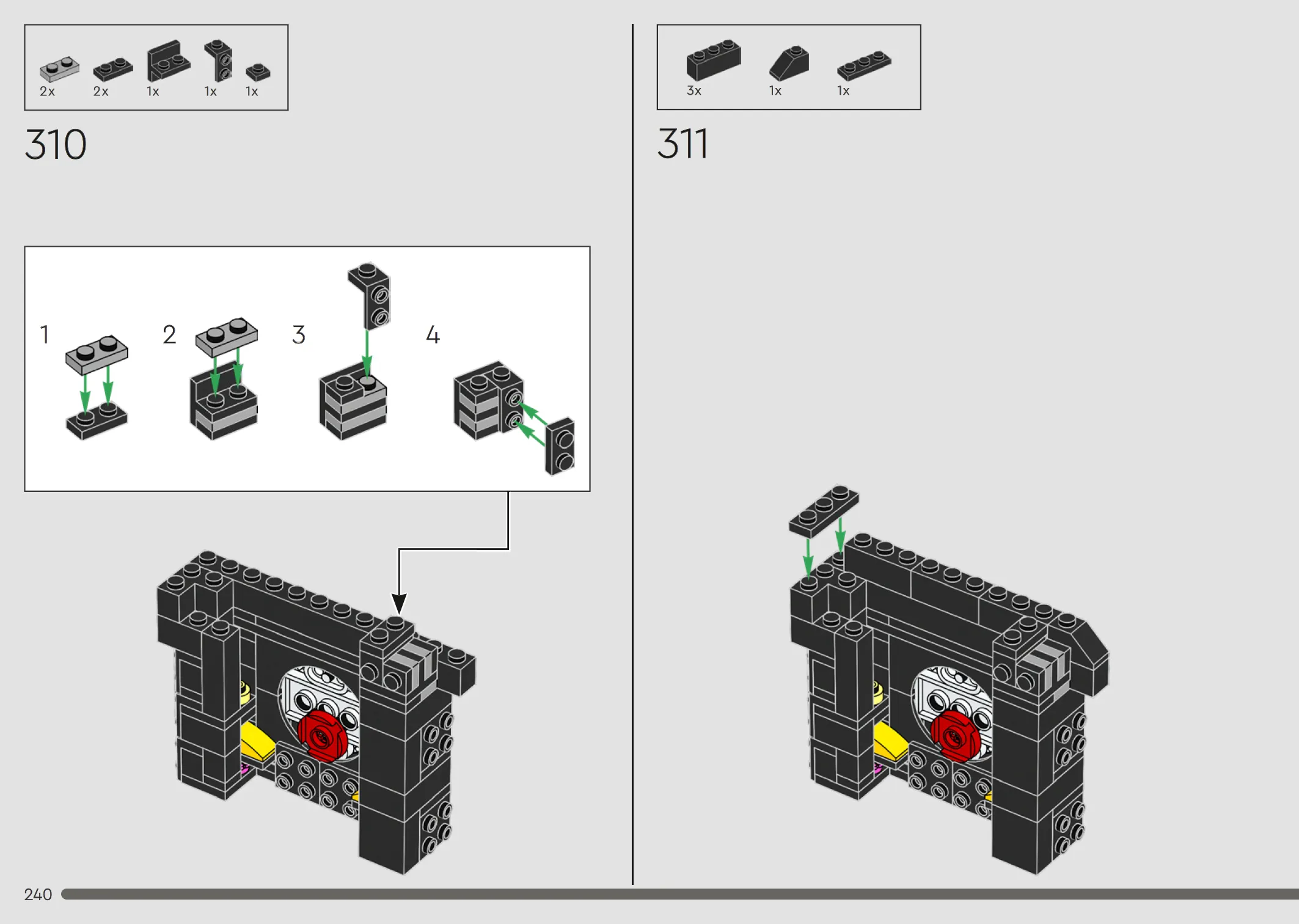 2x 2x 1x 1x 1x

310

1 2 3 4

3x 1x 1x

311

240