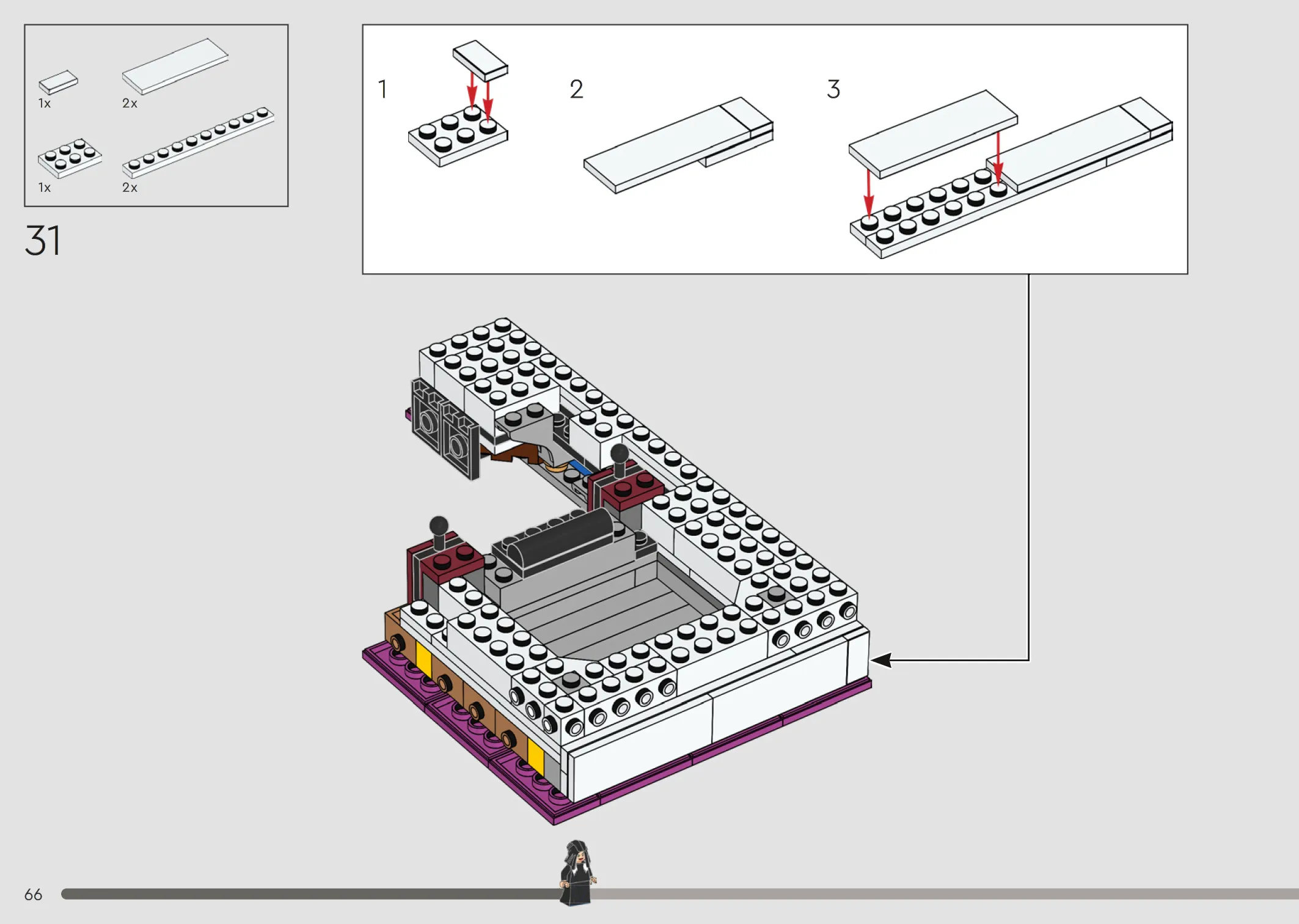 1x 2x
1x 2x

31

1

2

3

66