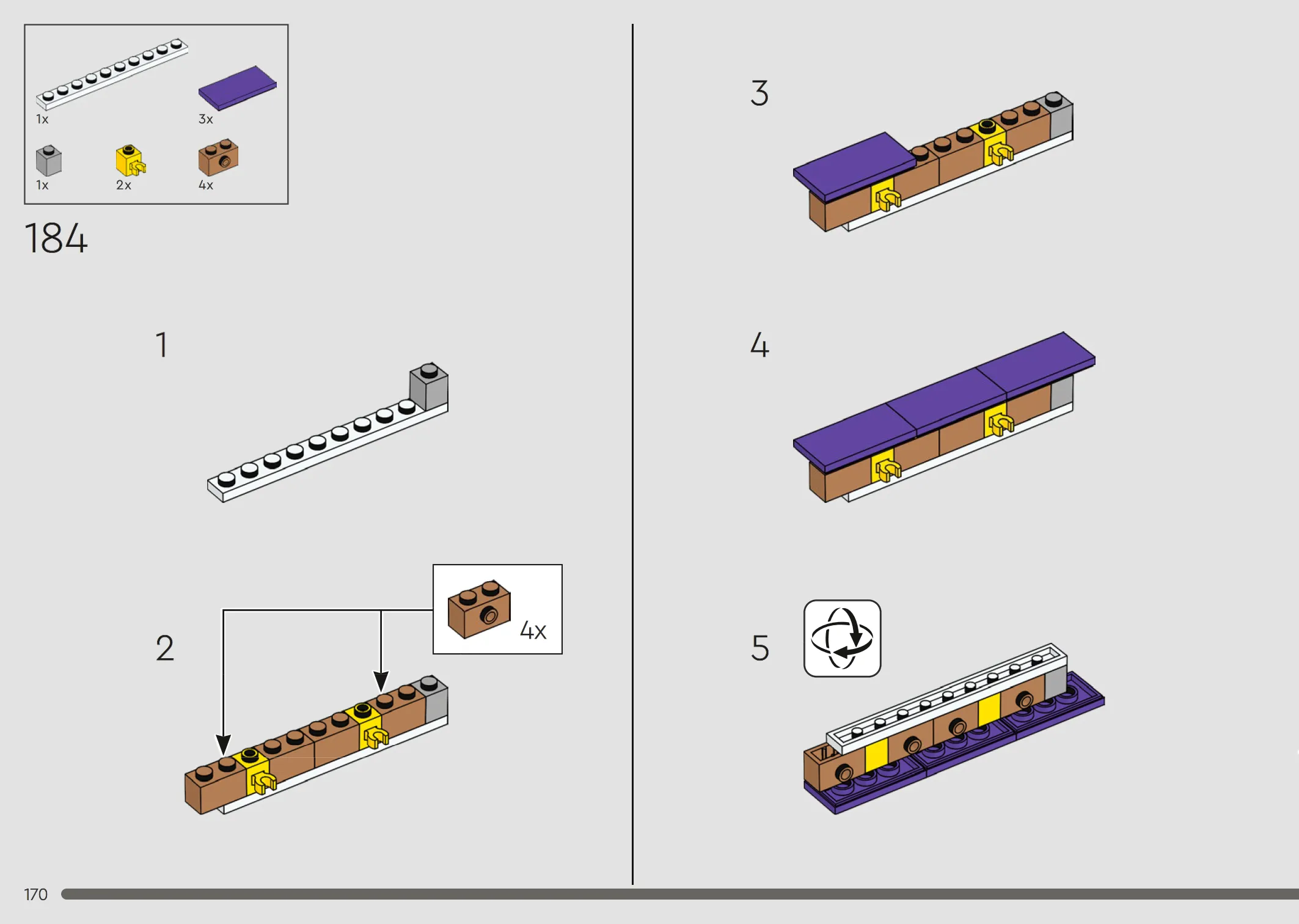 1x

3x

1x

2x

4x

184

1

2

4x

3

4

5

170