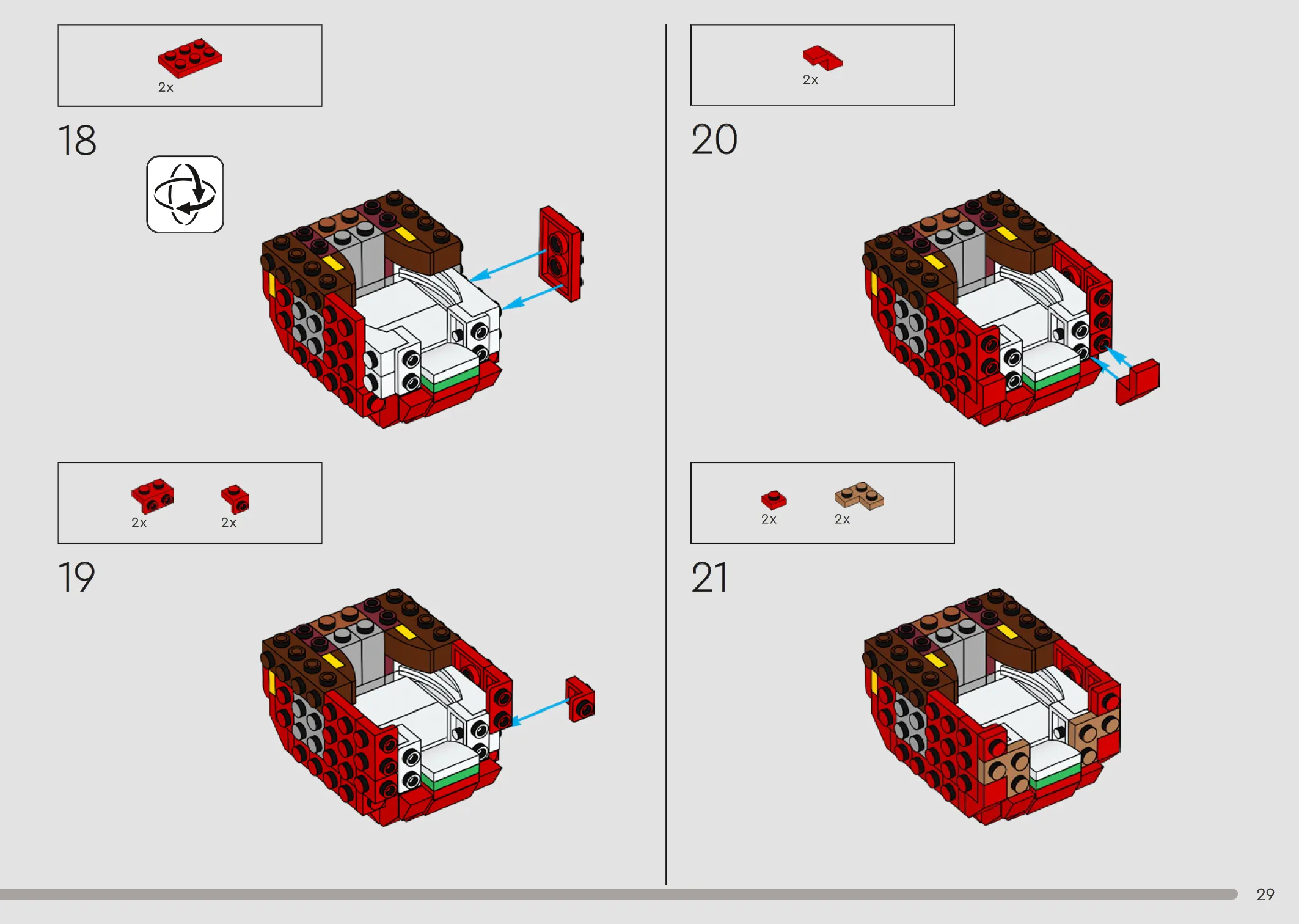 2x

18

2x 2x

19

2x

20

2x 2x

21

29