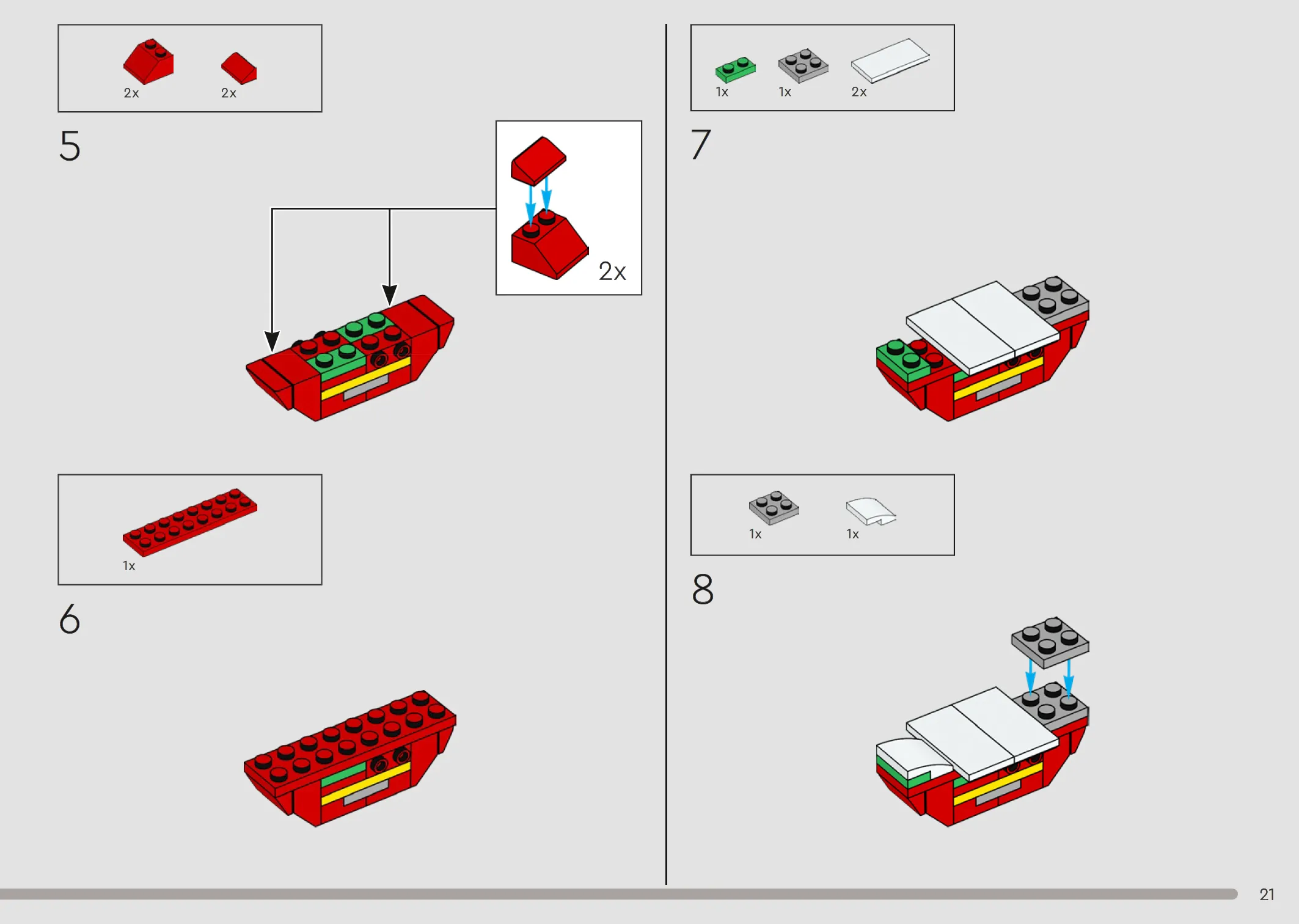 2x 2x

5

2x

1x

6

1x 1x 2x

7

1x 1x

8

21