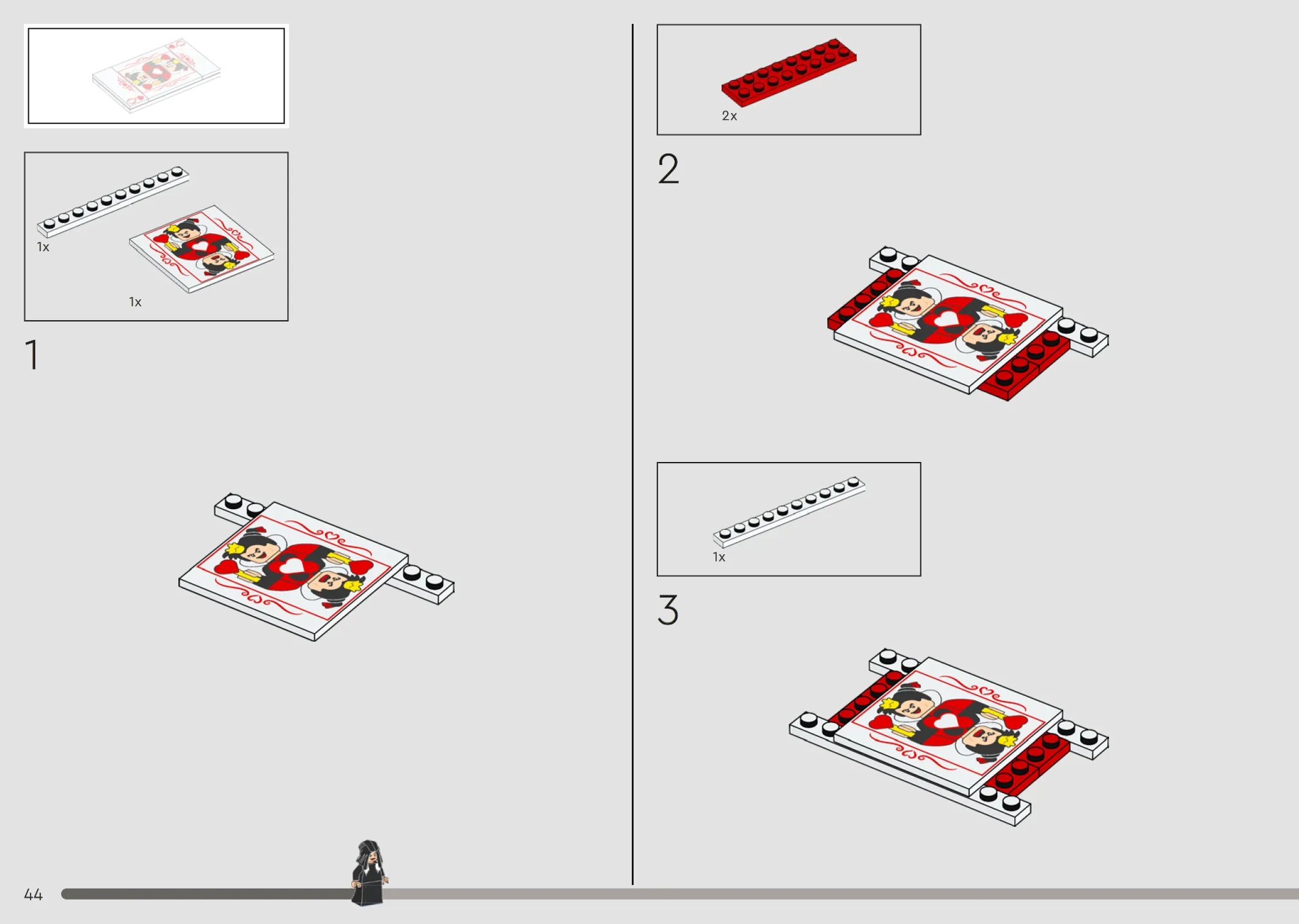 1x

1x

1

2x

2

1x

3

44