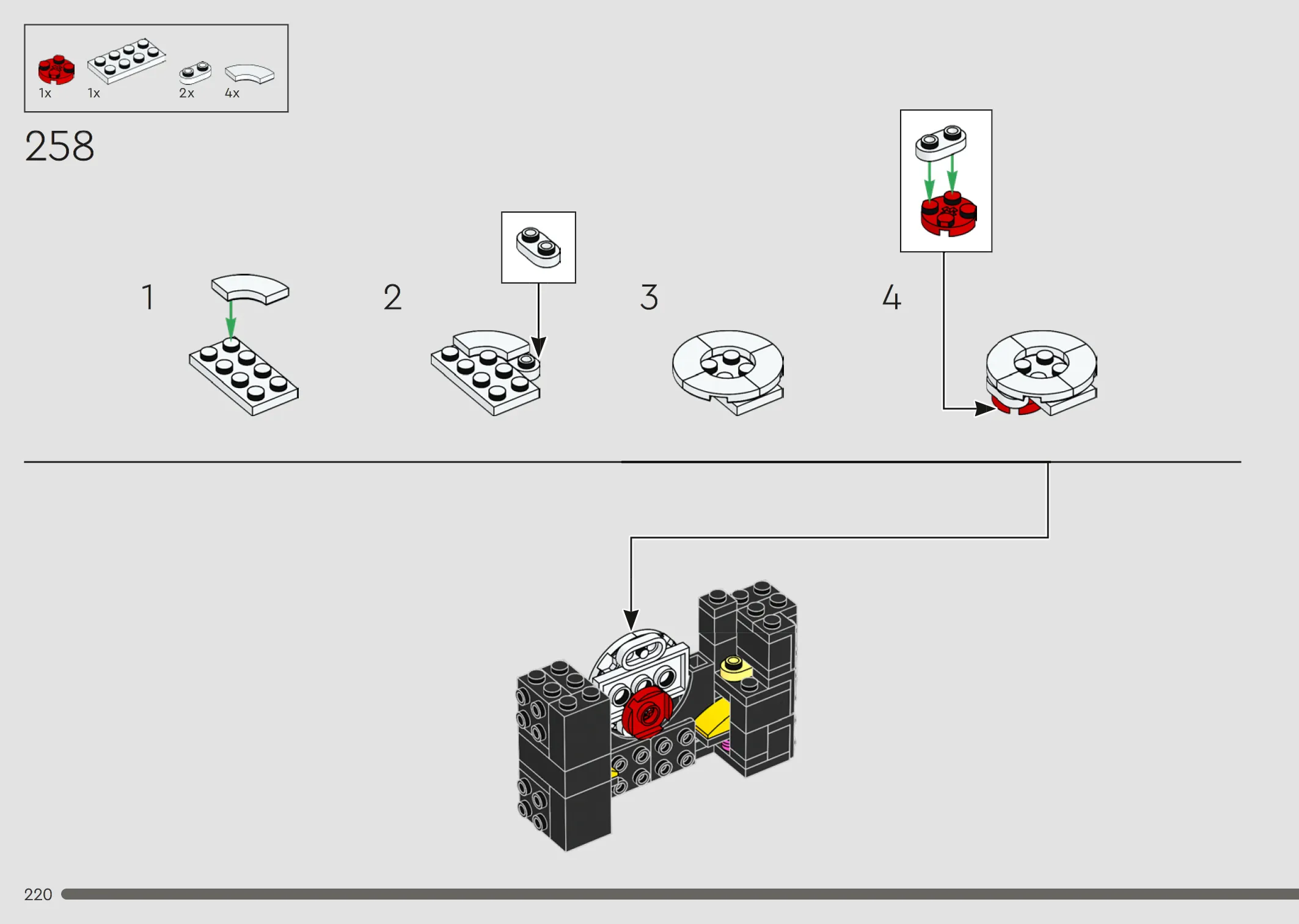 1x 1x 2x 4x

258

1

2

3

4

220