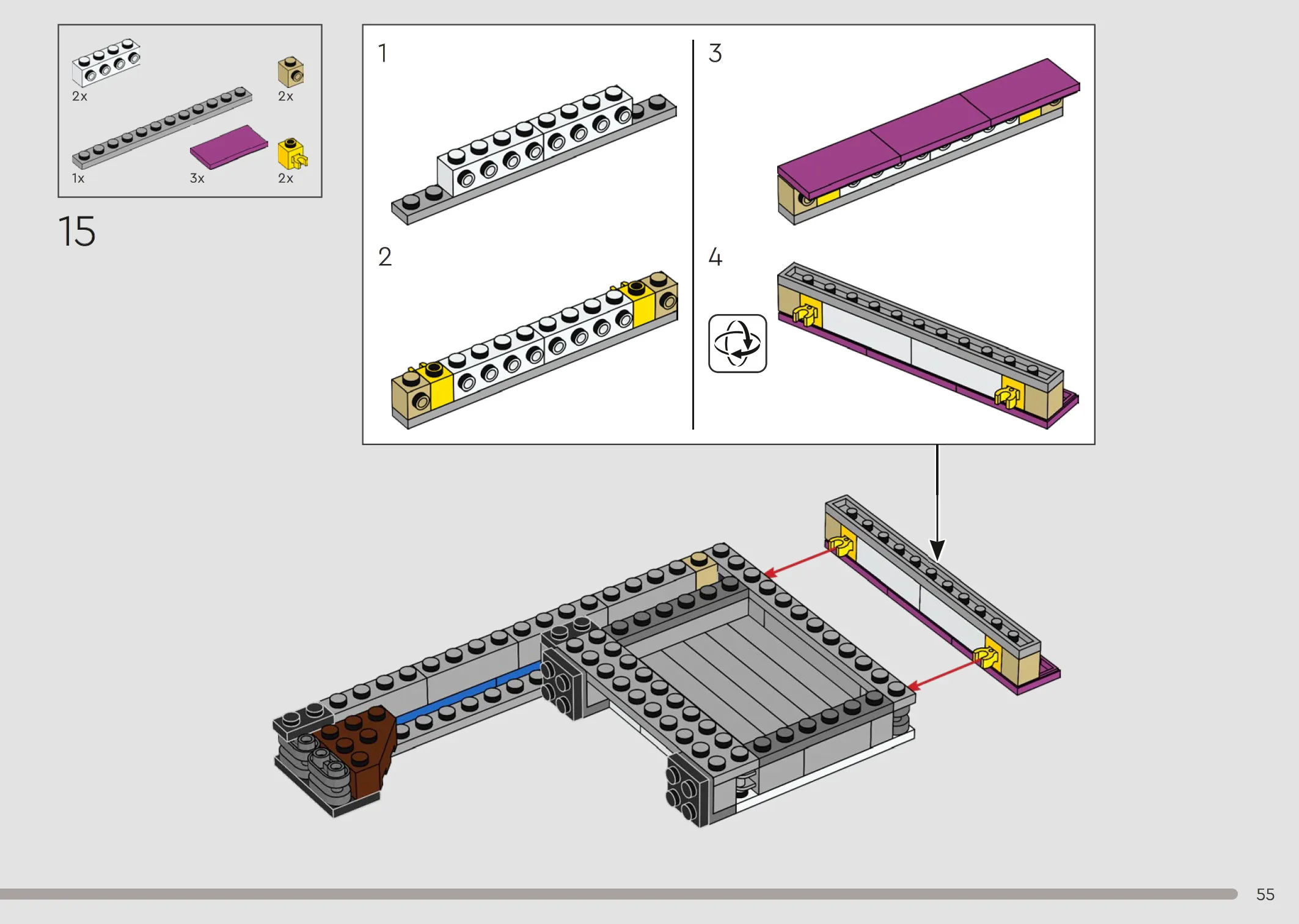 2x
2x
1x
3x
2x

15

1
2
3
4

55