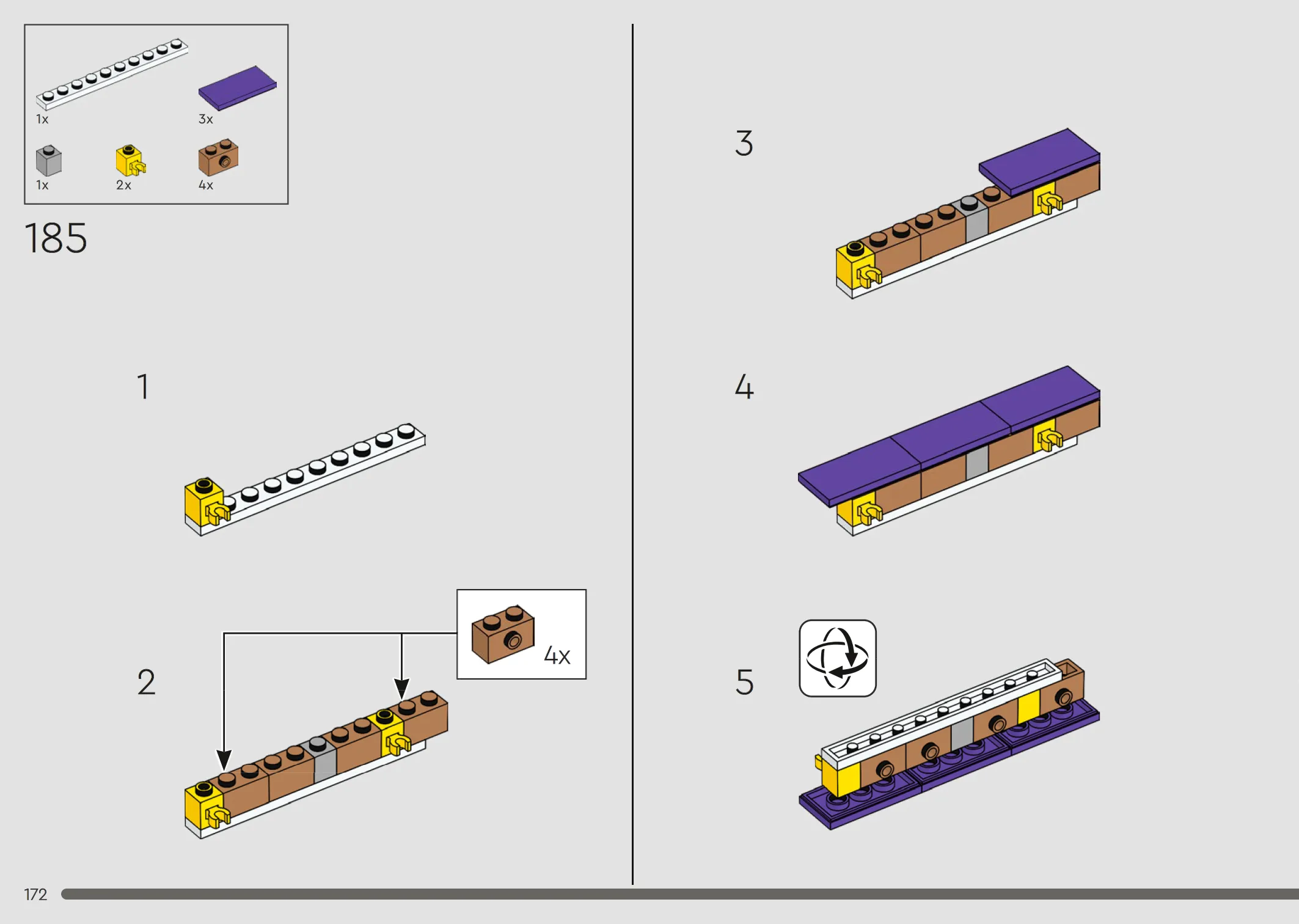 1x
3x
1x
2x
4x
185

1

2

4x

3

4

5

172