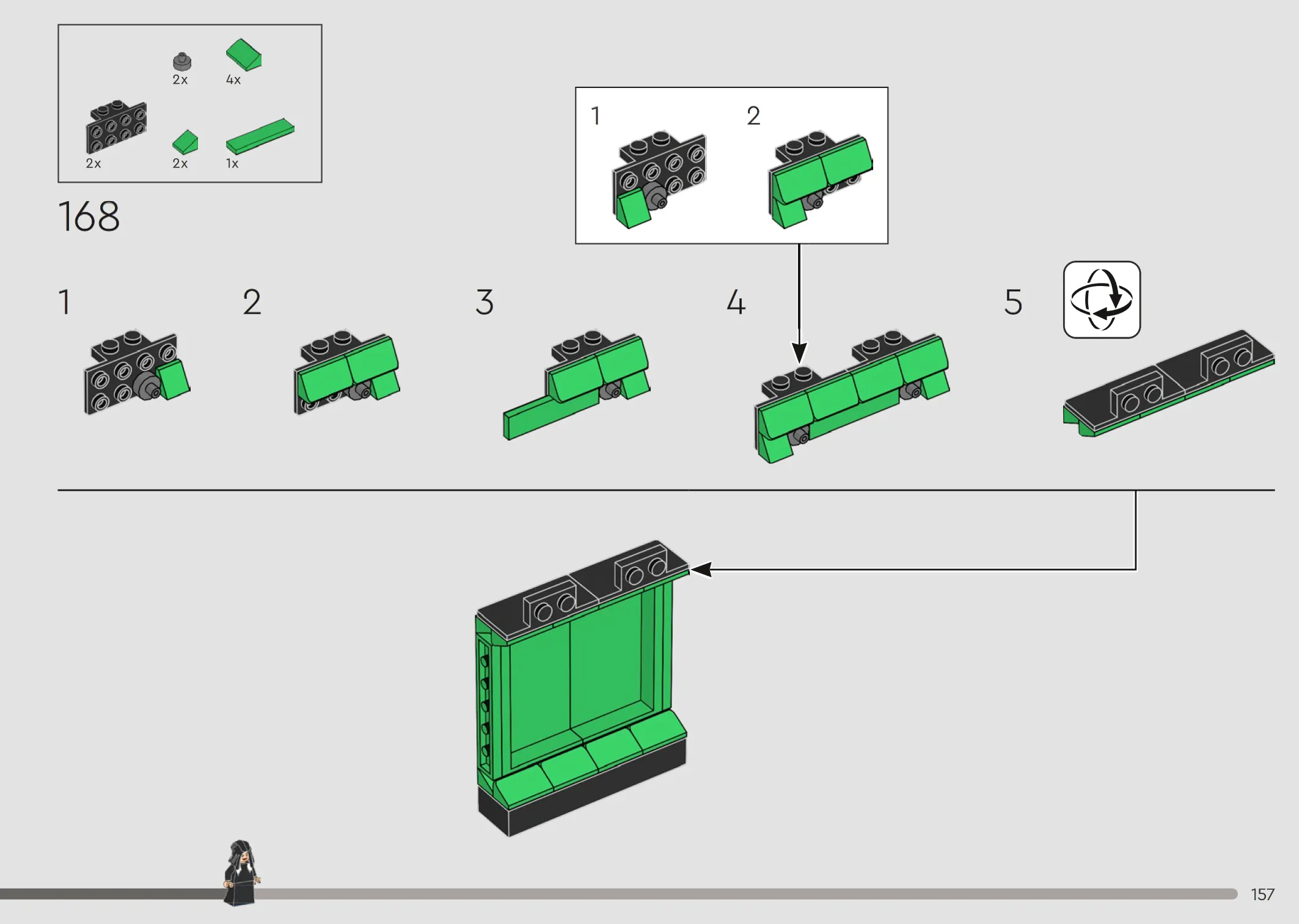 2x
4x
2x
2x
1x

168

1
2

1
2
3
4
5

157