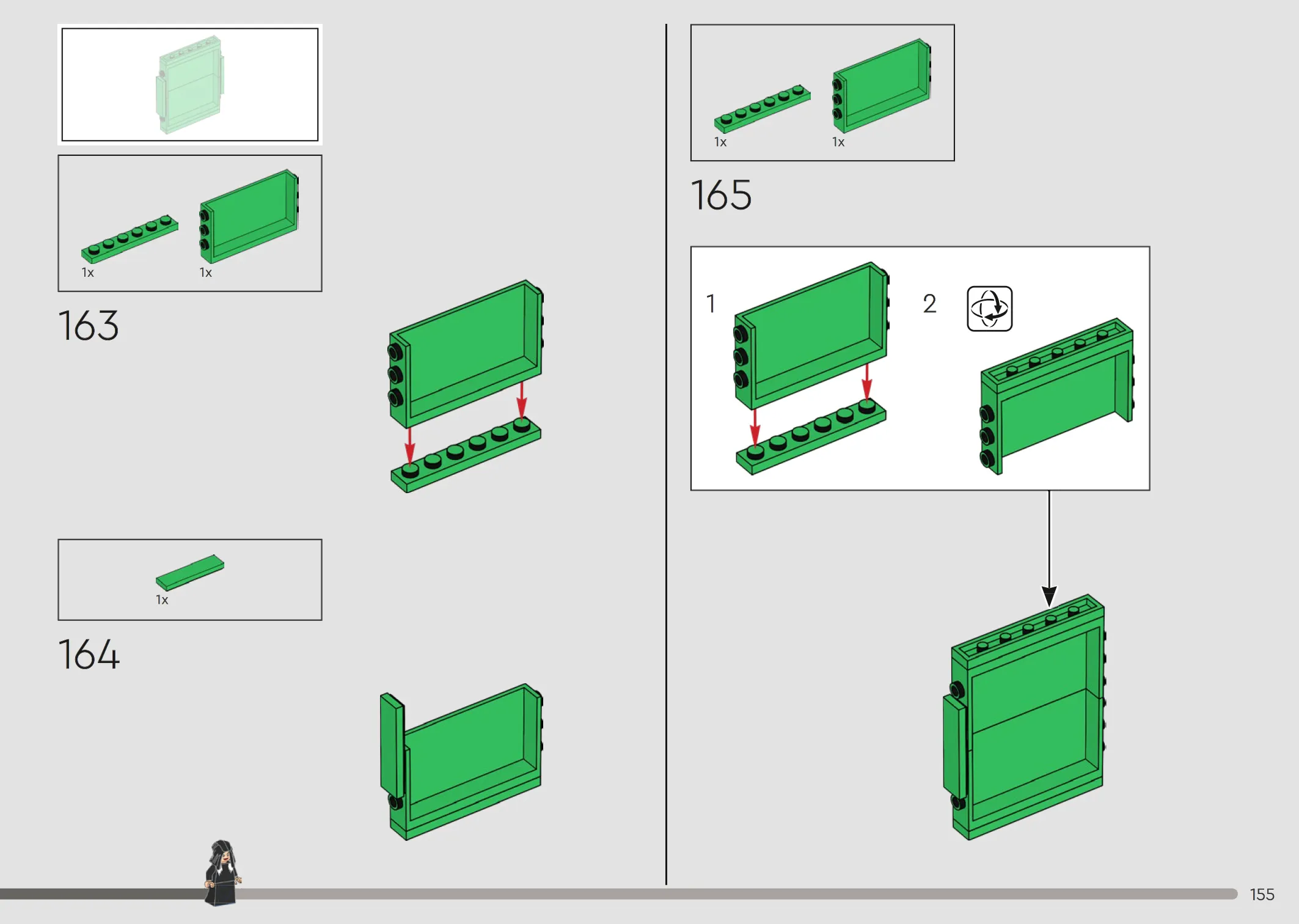 1x
1x

163

1x

164

1x
1x

165

1
2

155