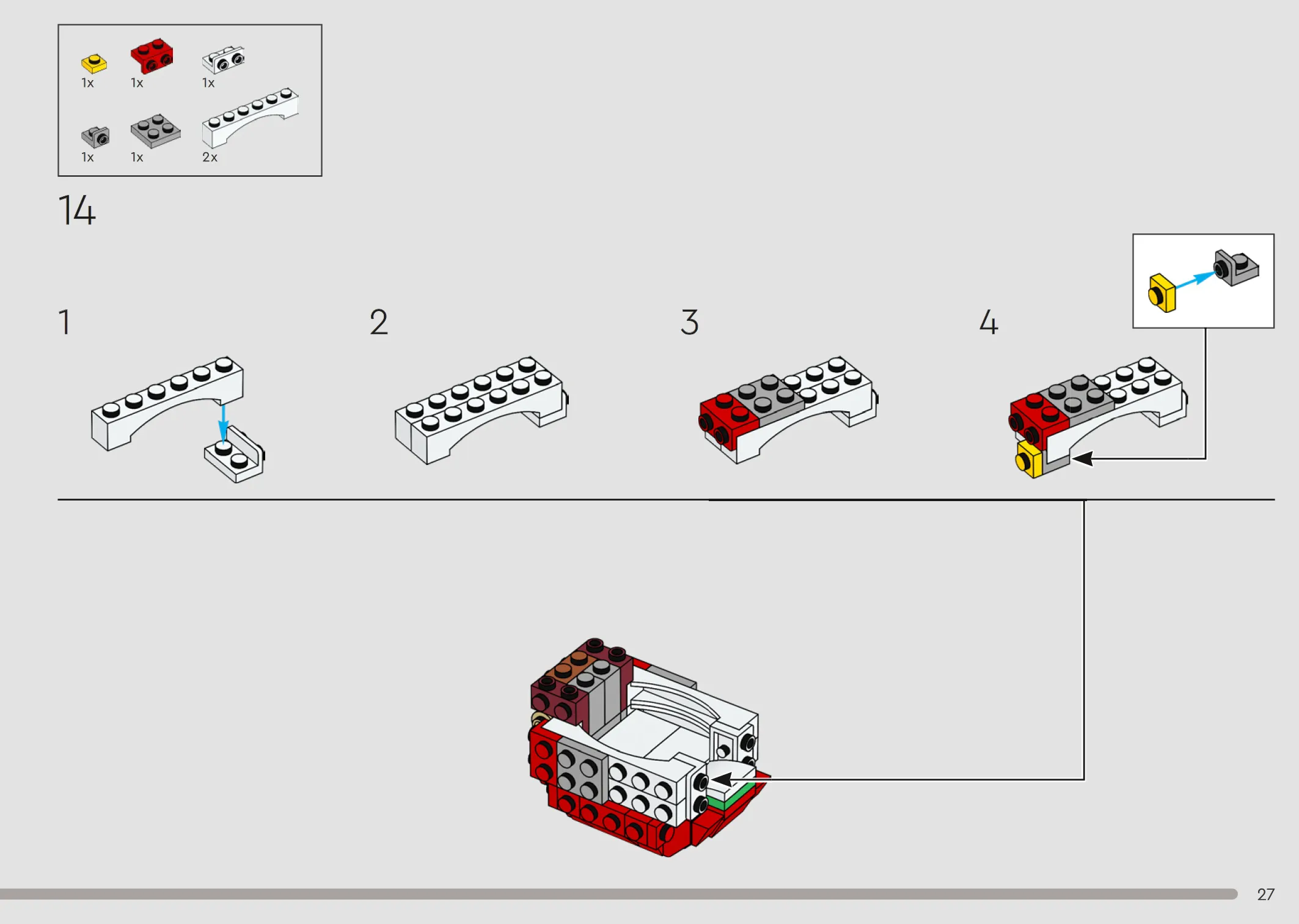 1x 1x 1x

1x 1x 2x

14

1

2

3

4

27