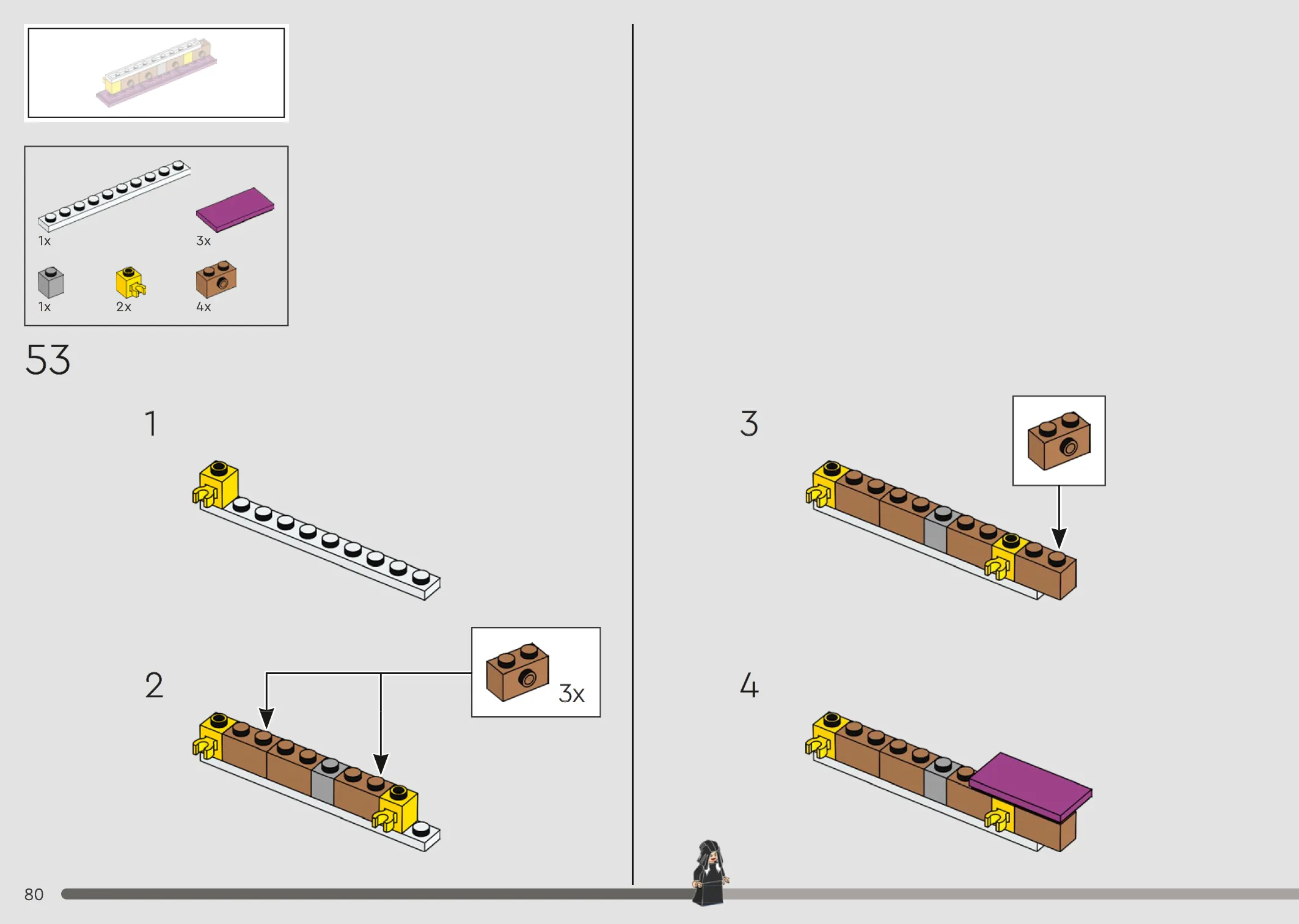 1x
3x
1x
2x
4x

53

1

2

3x

3

4

80