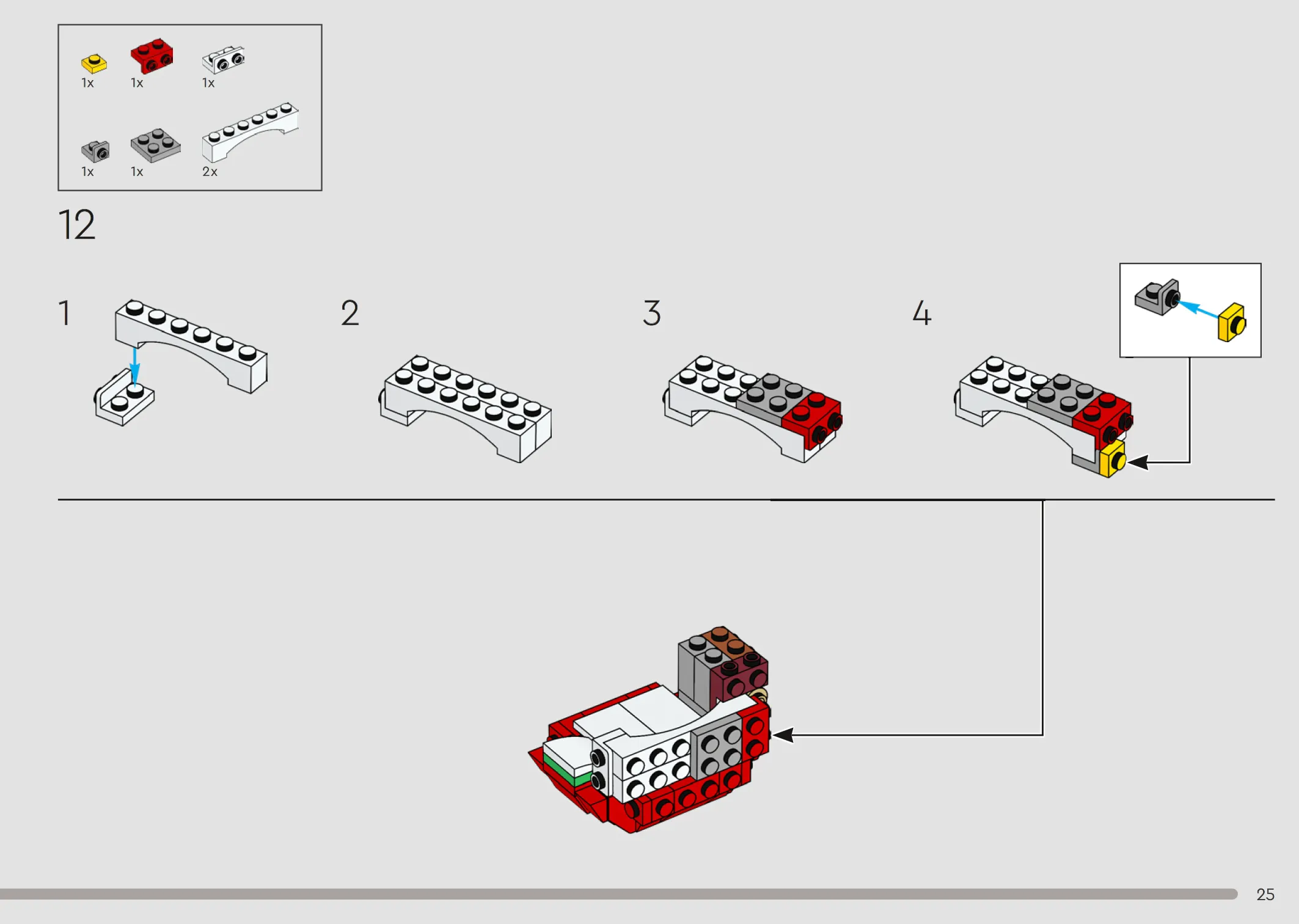 1x 1x 1x

1x 1x 2x

12

1

2

3

4

25