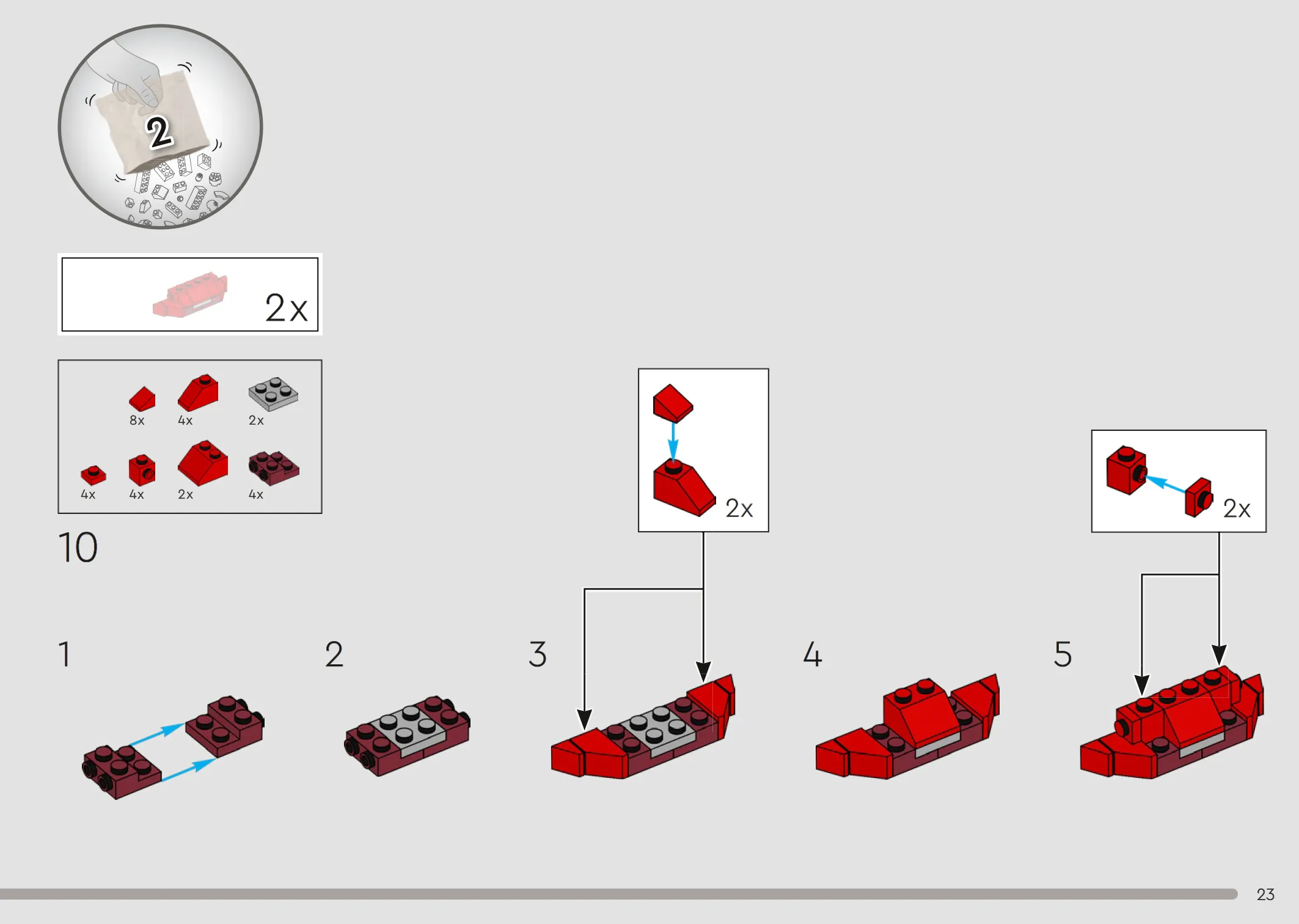 2

2x

8x 4x 2x
4x 4x 2x 4x

10

2x

2x

1

2

3

4

5

23