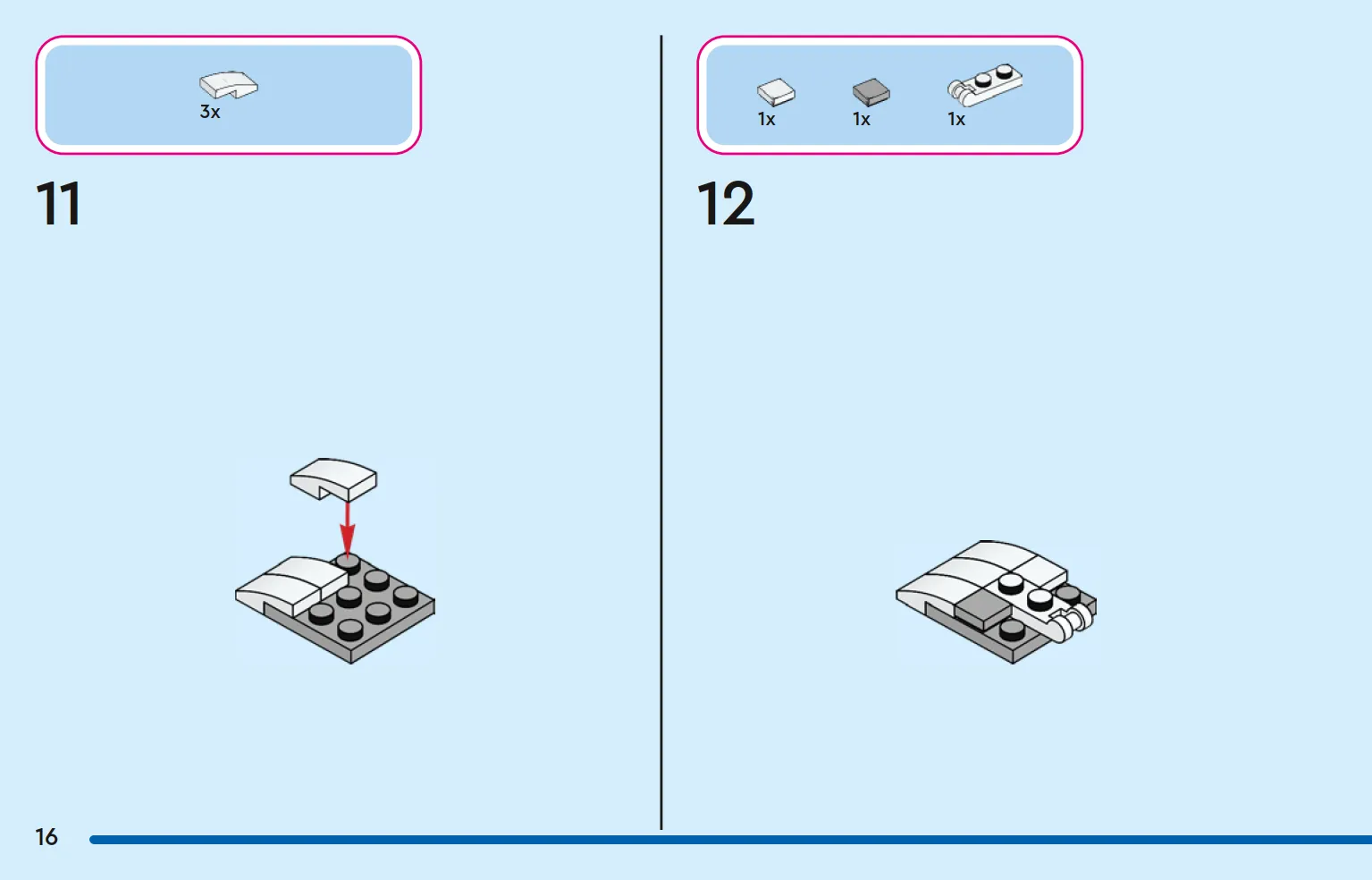 3x

11

1x 1x 1x

12

16