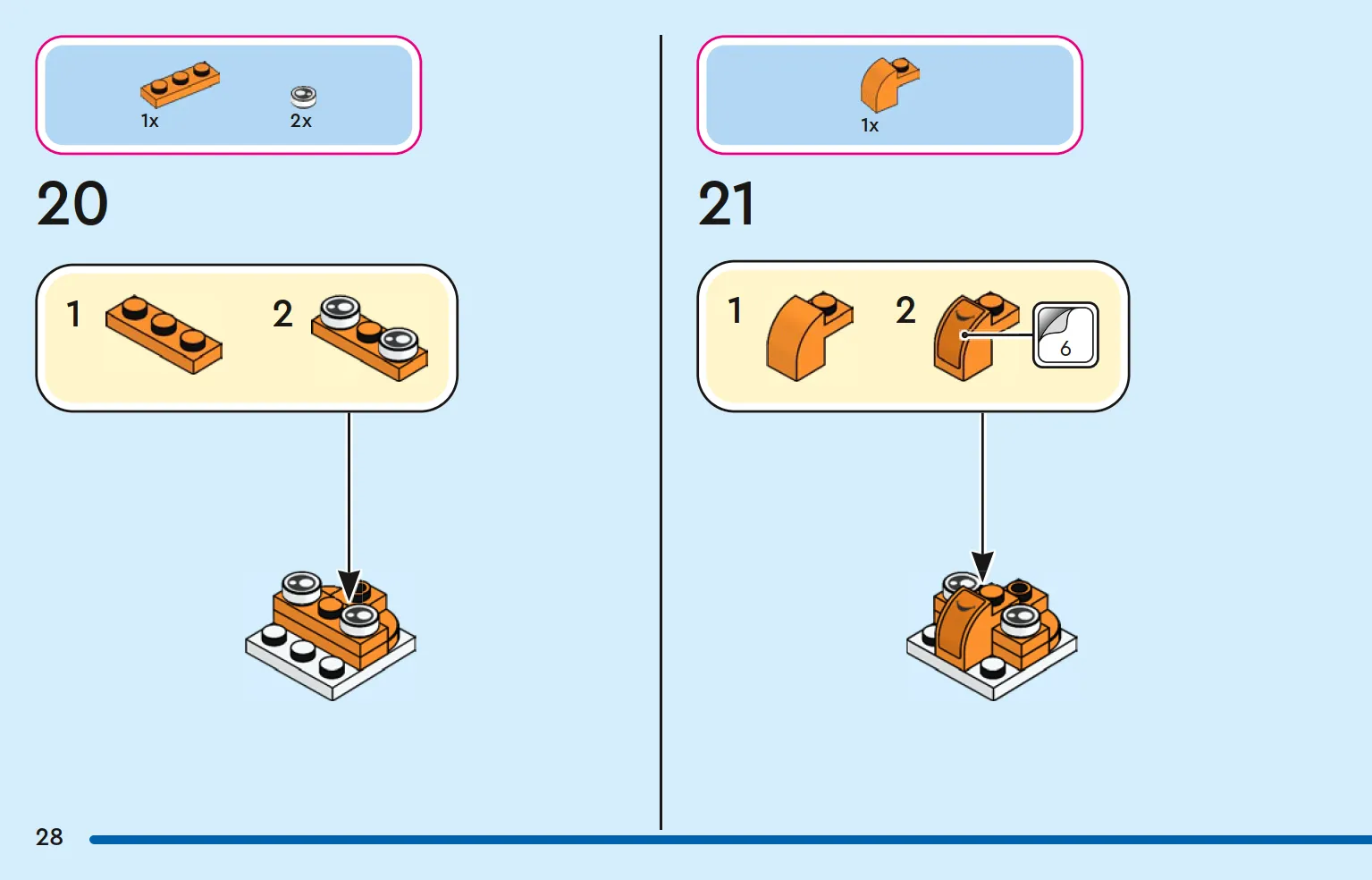 1x
2x

20

1
2

1x

21

1
2
6

28