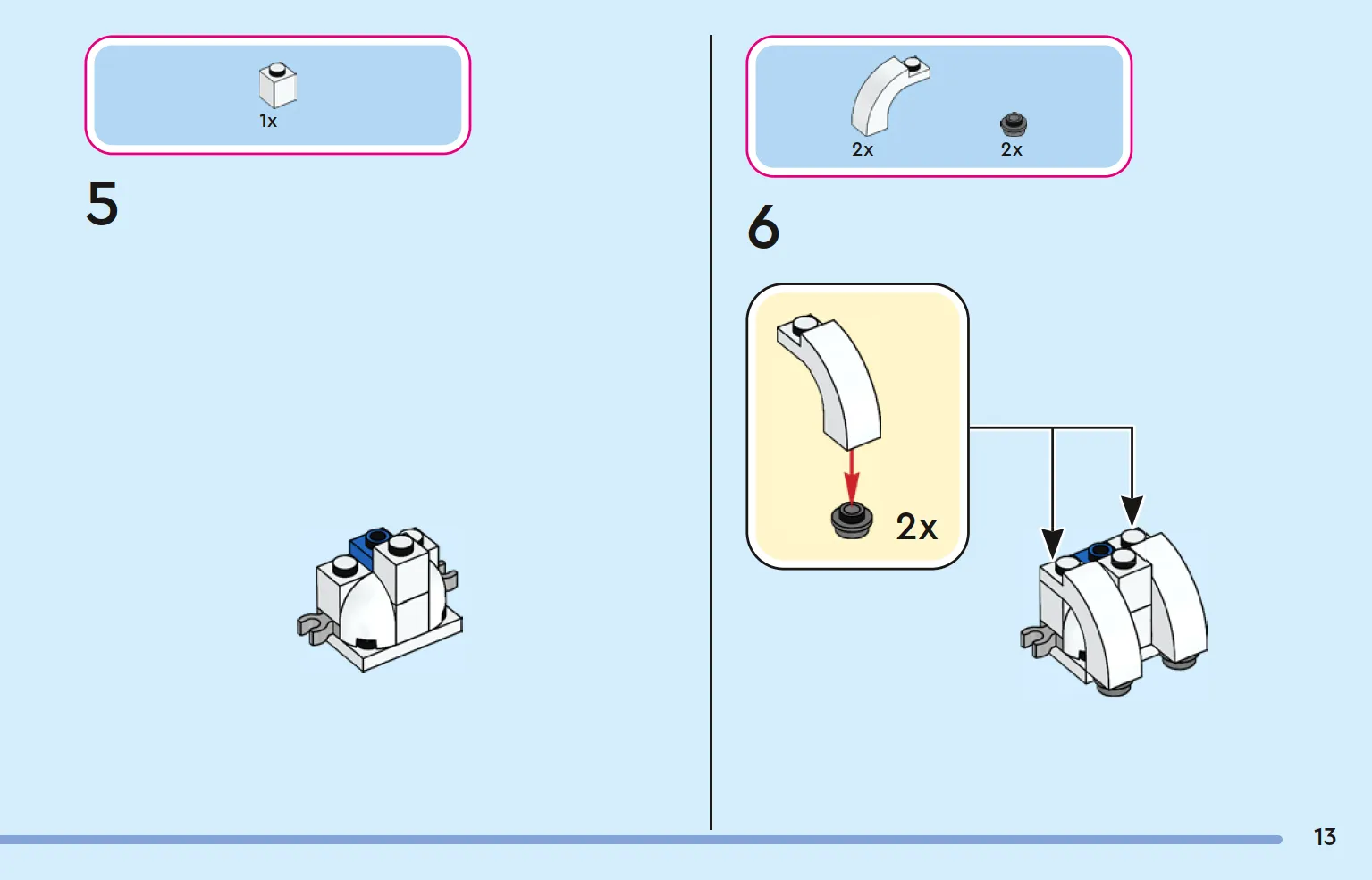 1x

5

2x 2x

6

2x

13