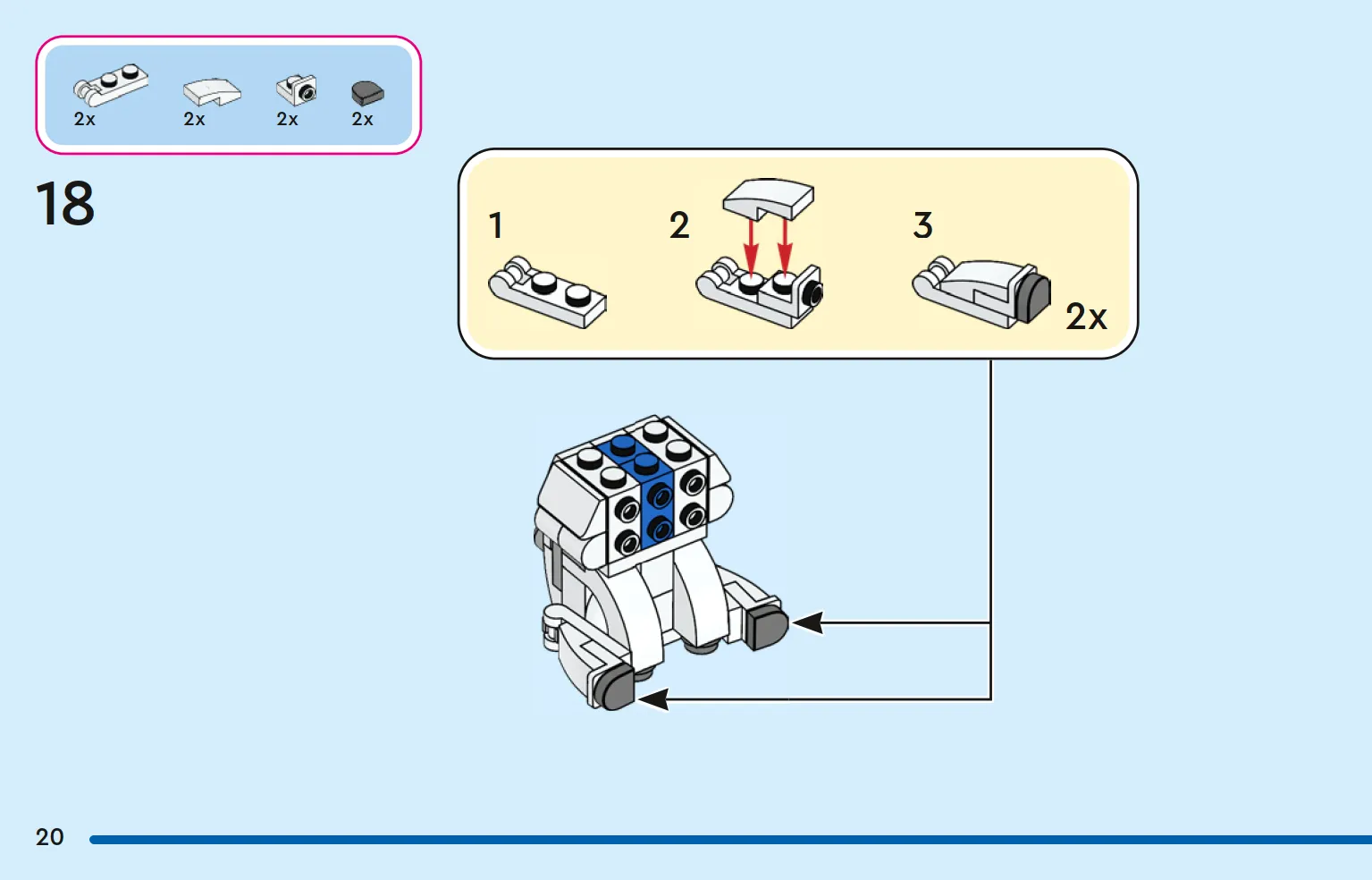 2x 2x 2x 2x

18

1

2

3

2x

20