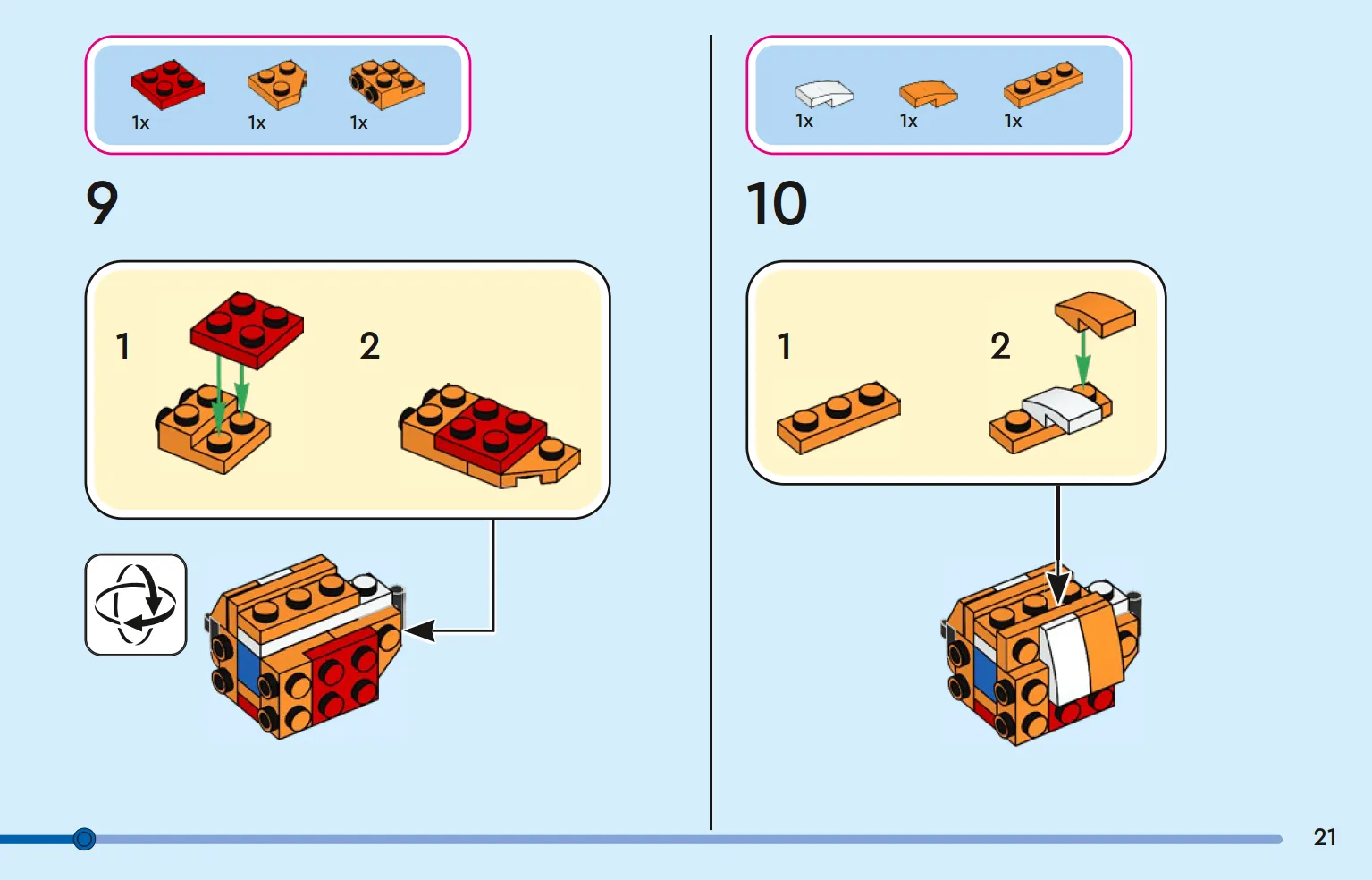 1x 1x 1x

9

1

2

1x 1x 1x

10

1

2

21