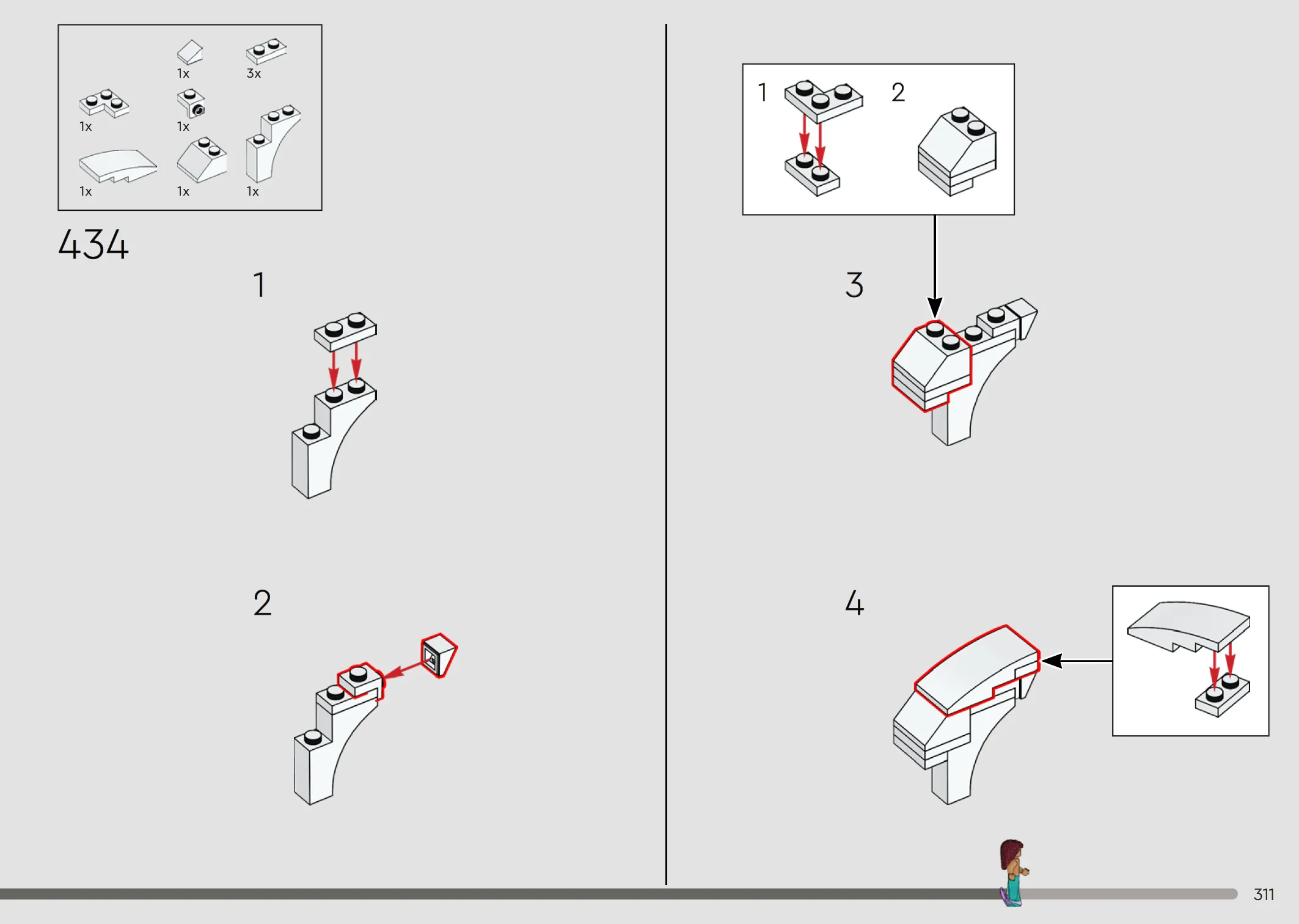 1x
3x
1x
1x
1x
1x
1x

434

1

2

1
2

3

4

311