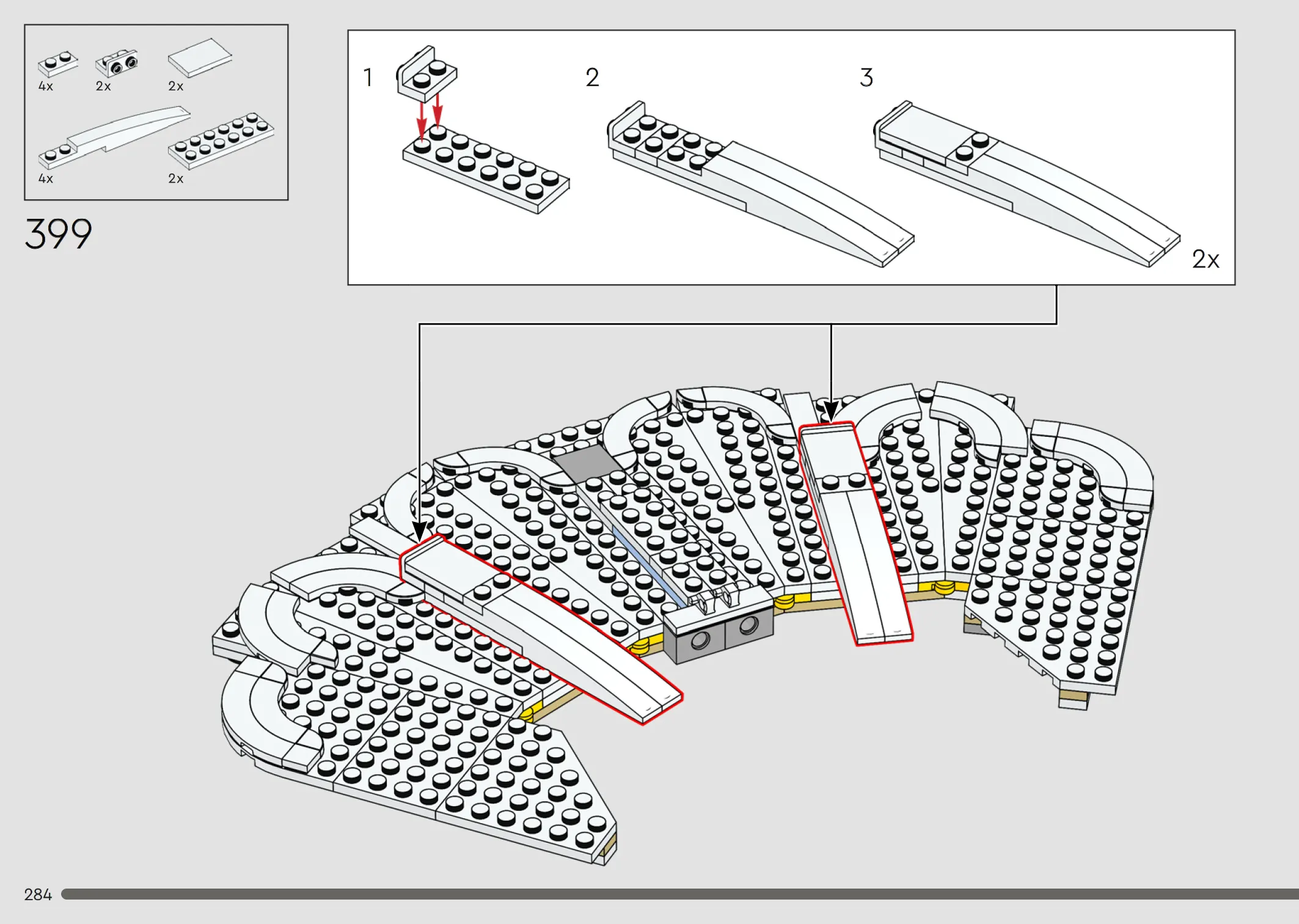 4x
2x
2x
4x
2x

399

1
2
3
2x

284