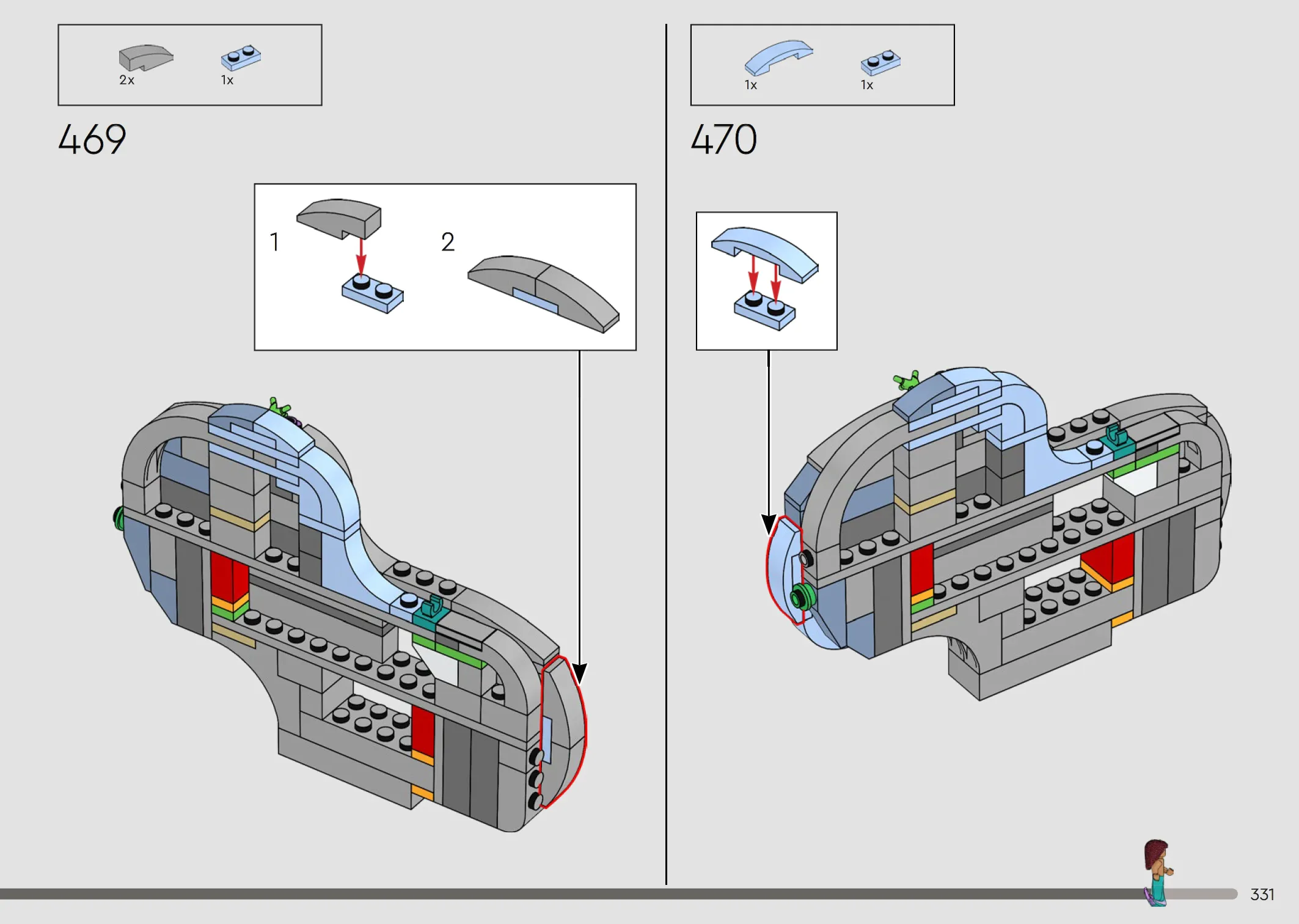 2x 1x

469

1

2

1x 1x

470

331