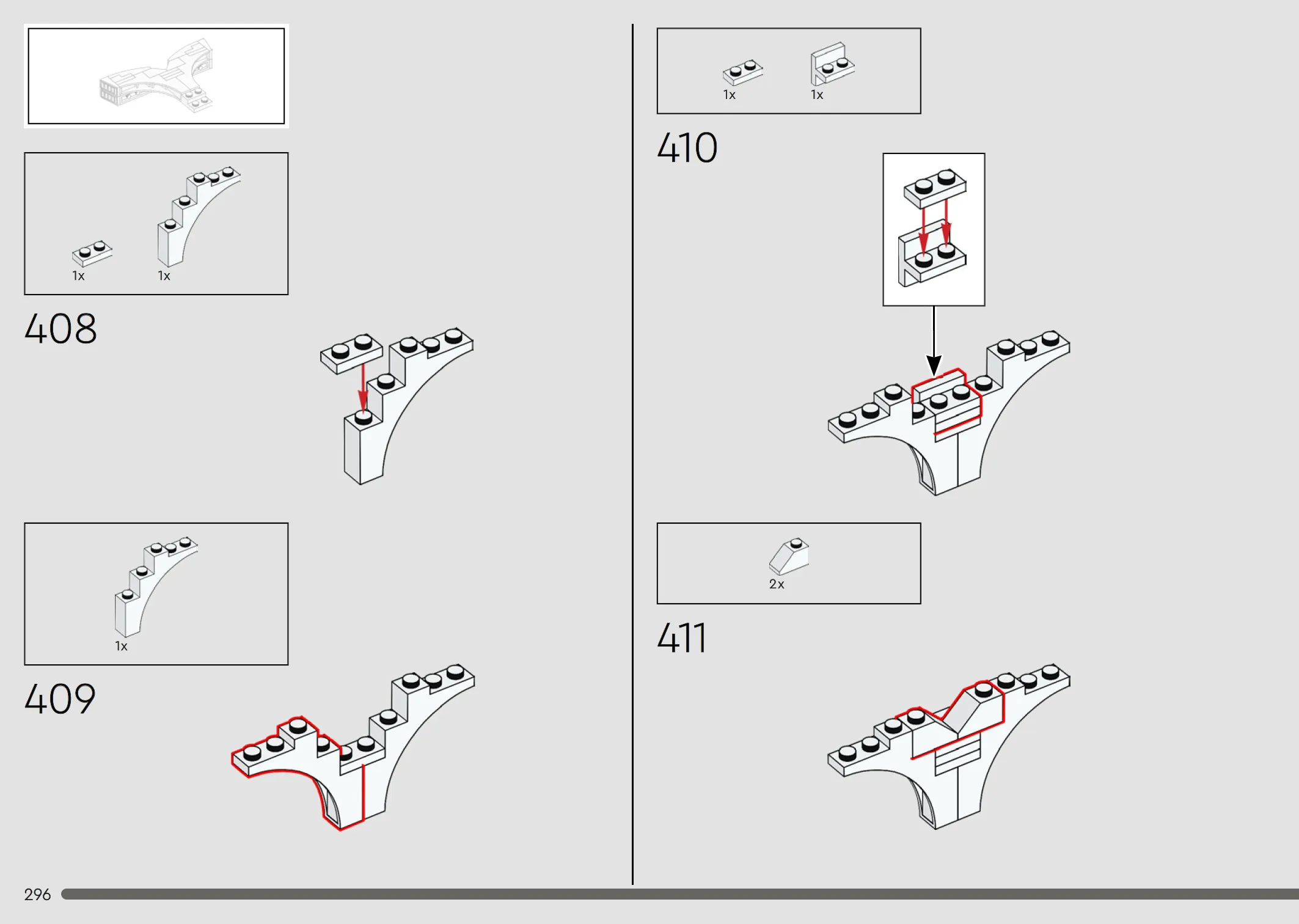 1x 1x

408

1x

409

1x 1x

410

2x

411

296