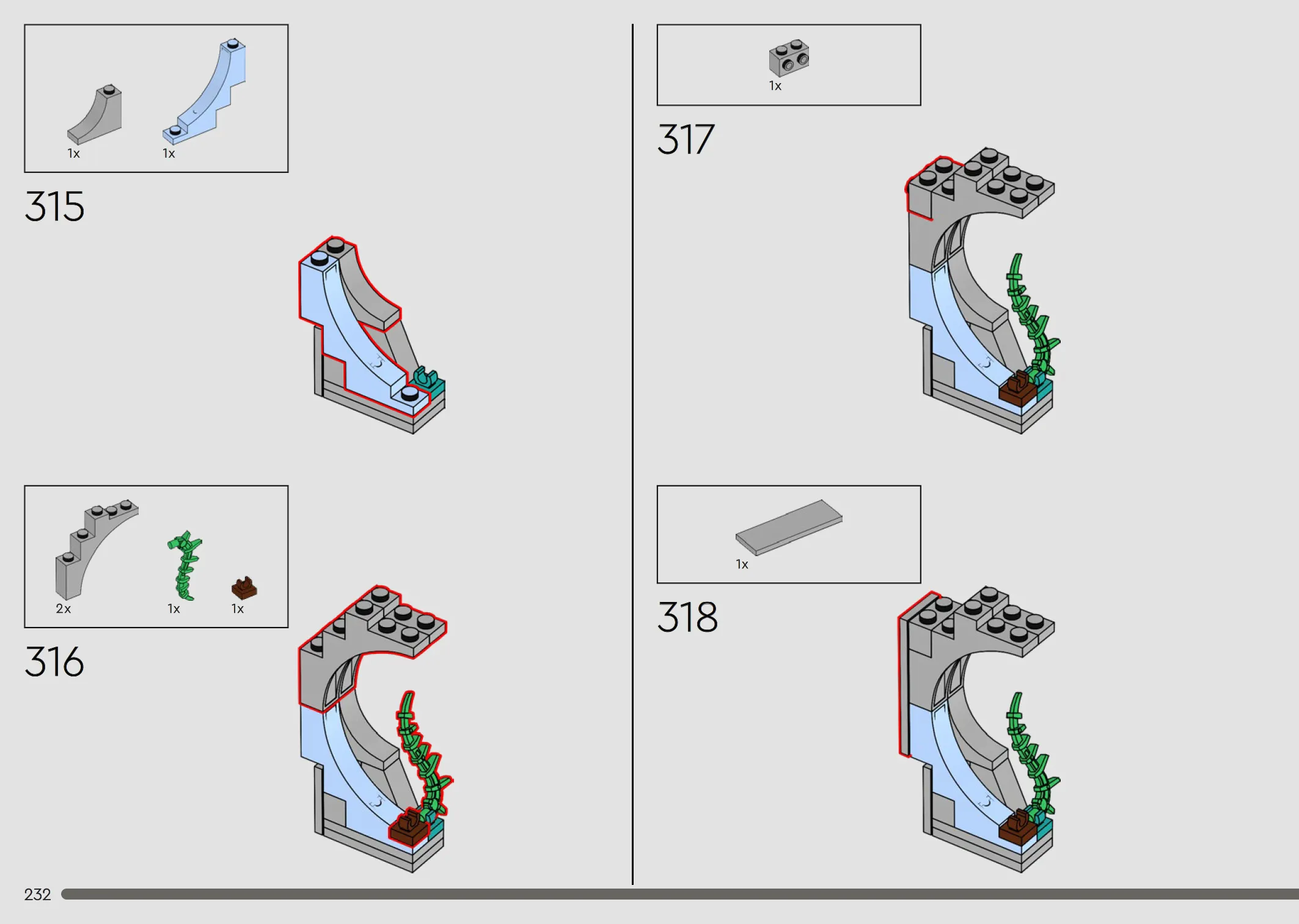 1x 1x

315

2x 1x 1x

316

1x

317

1x

318

232