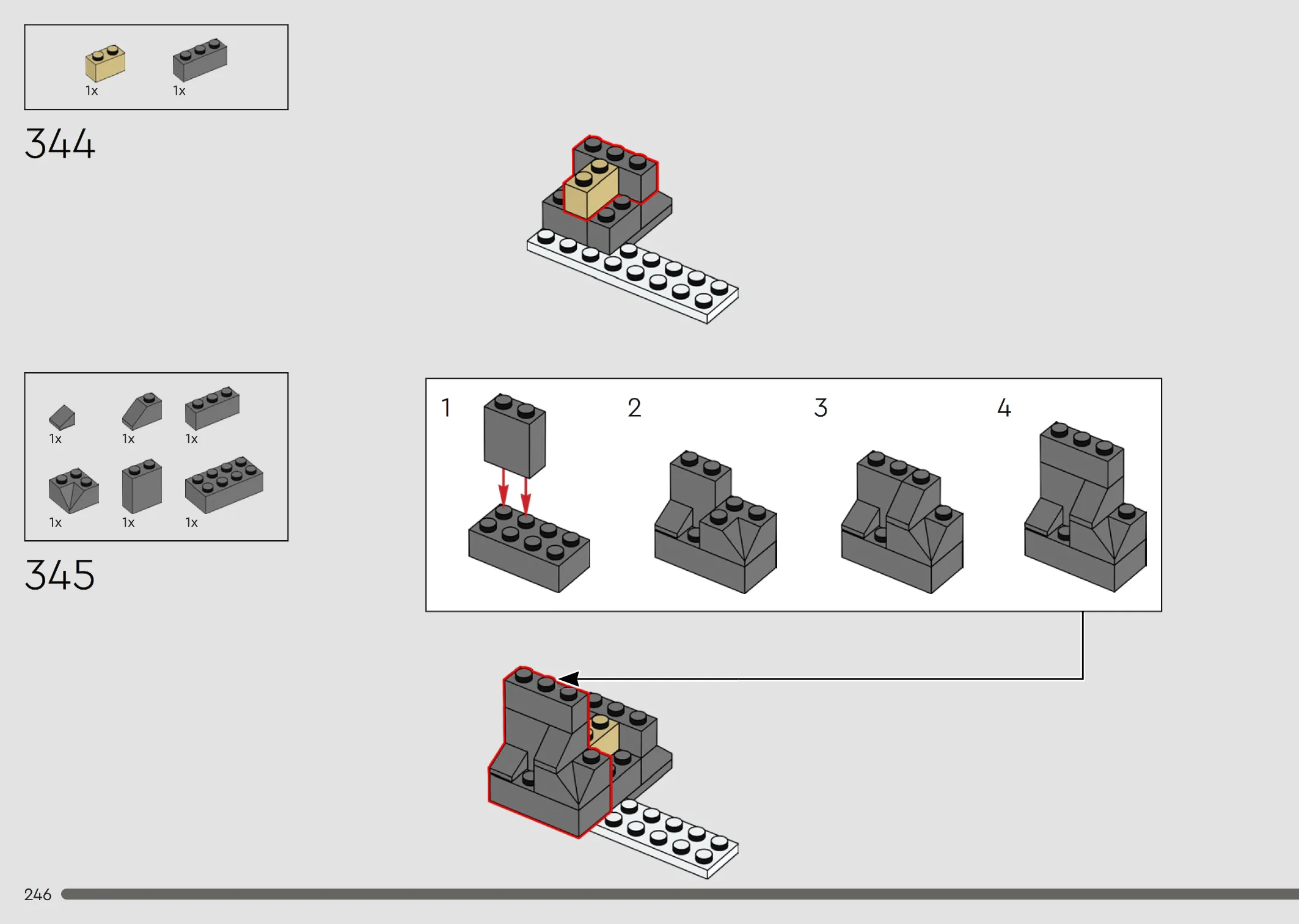 1x 1x

344

1x 1x 1x

1x 1x 1x

345

1

2

3

4

246