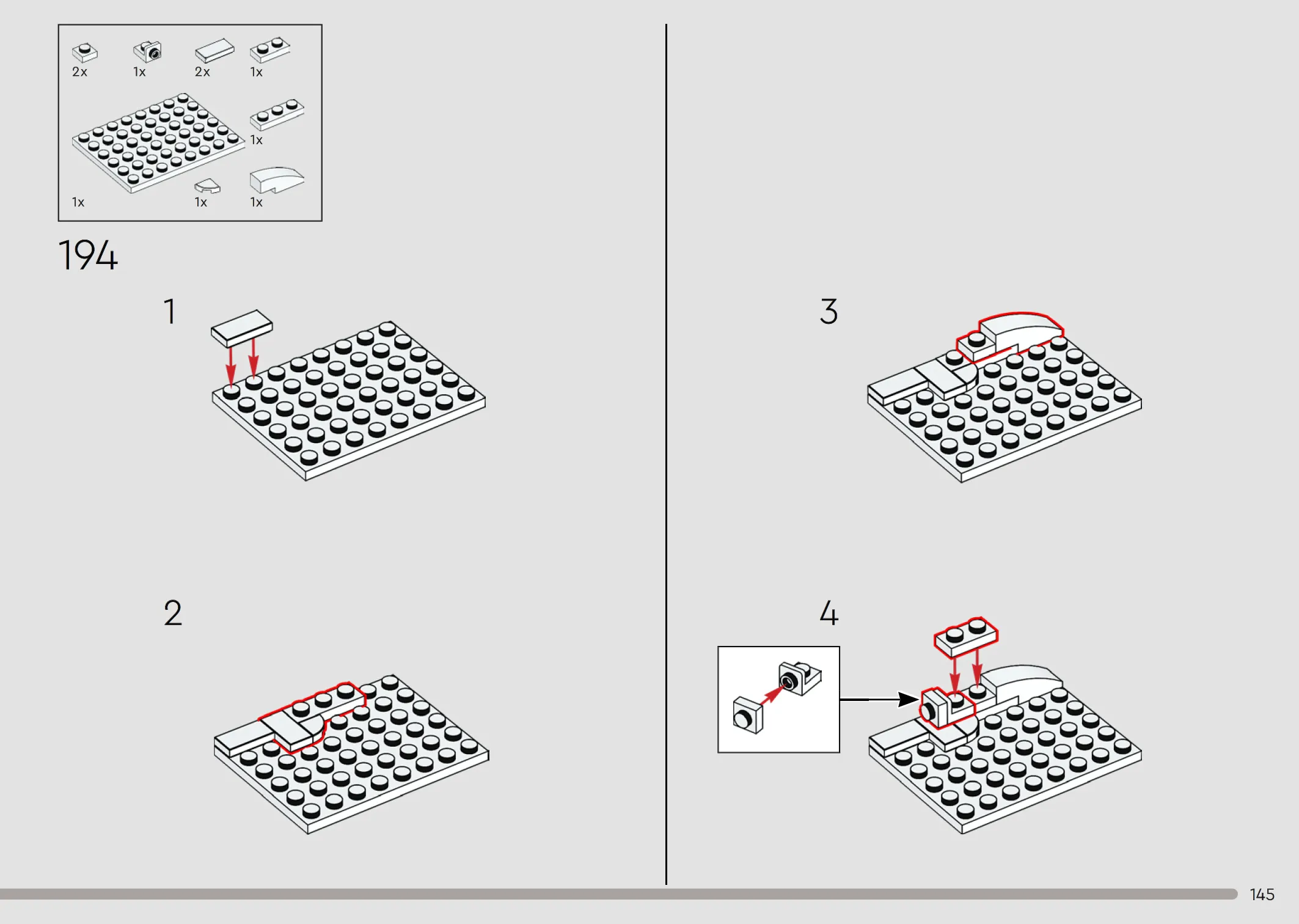 2x 1x 2x 1x

1x

1x 1x 1x

194

1

2

3

4

145