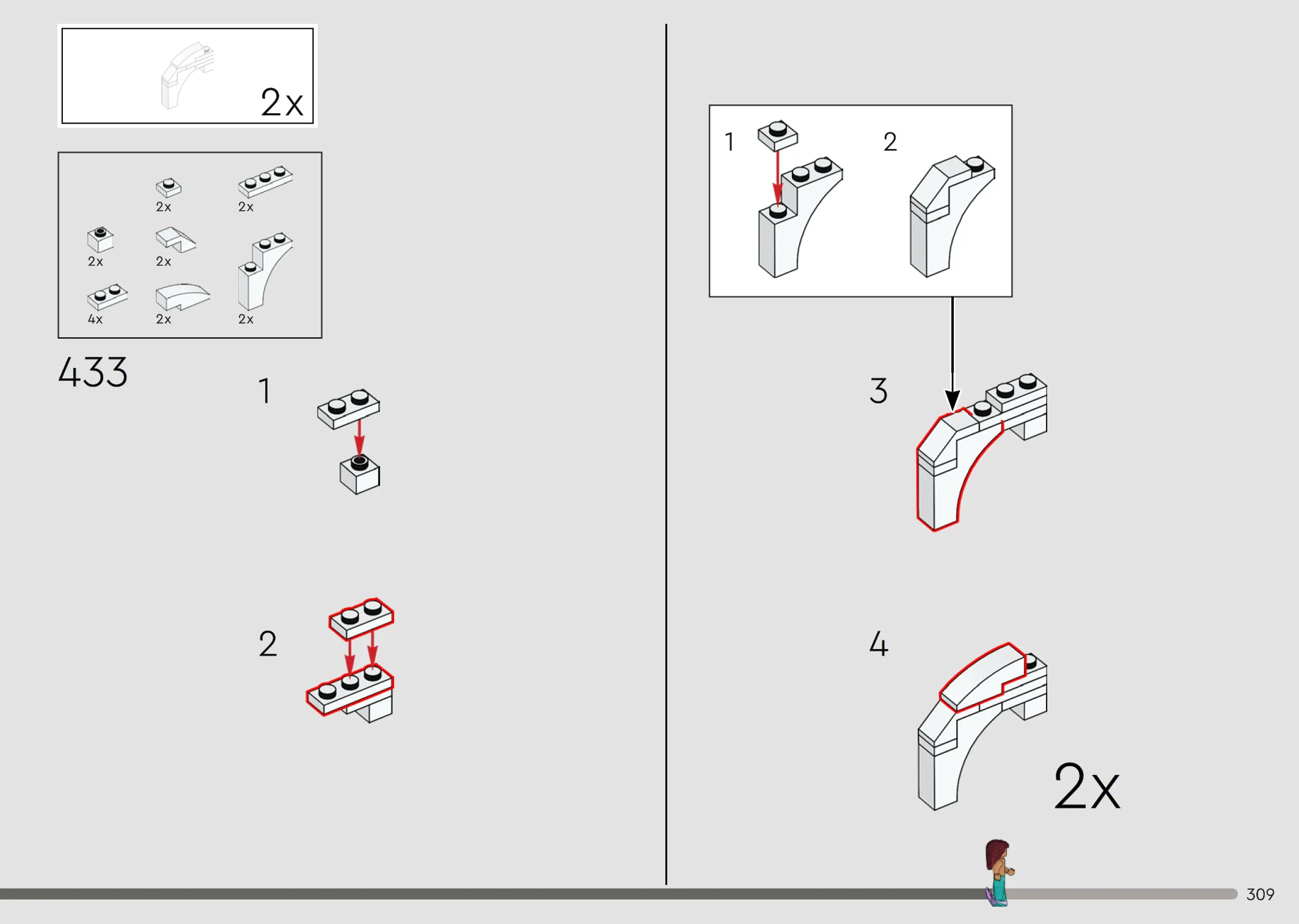 2x

2x
2x
2x
2x
4x
2x
2x

433

1

2

1
2

3

4

2x

309