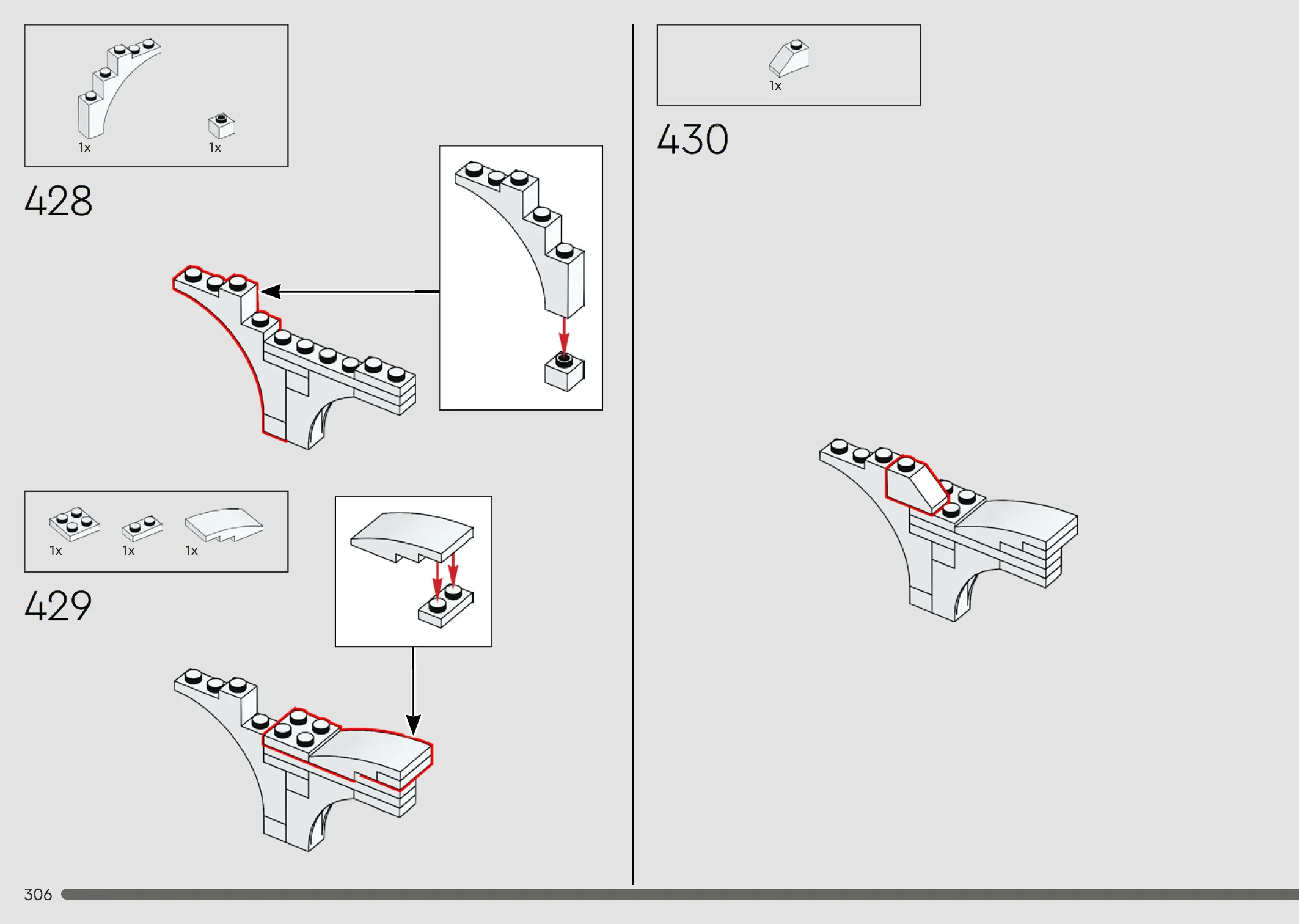 1x
1x

428

1x
1x
1x

429

1x

430

306