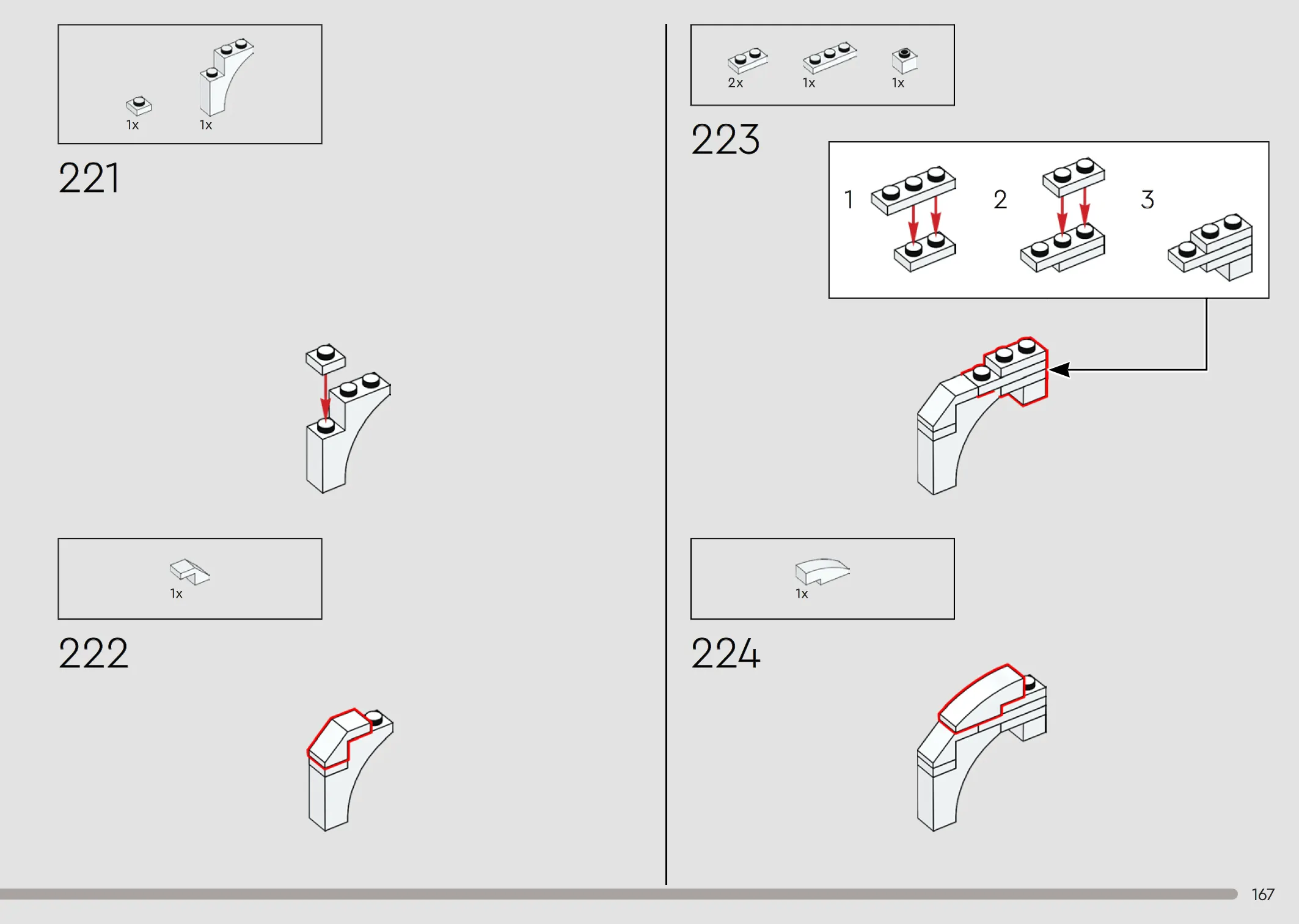 1x 1x

221

1x

222

2x 1x 1x

223

1

2

3

1x

224

167