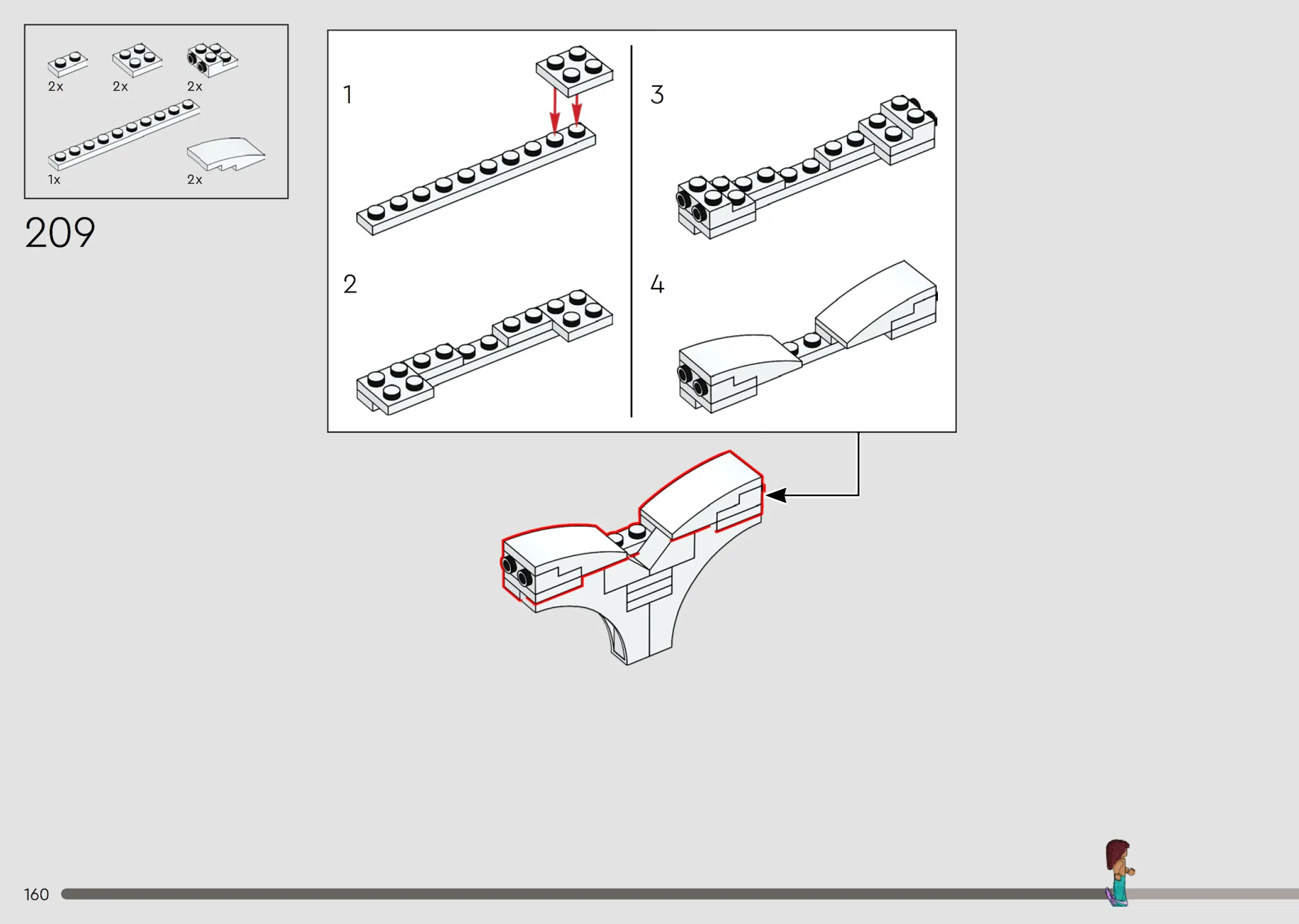 2x
2x
2x
1x
2x

209

1
2
3
4

160