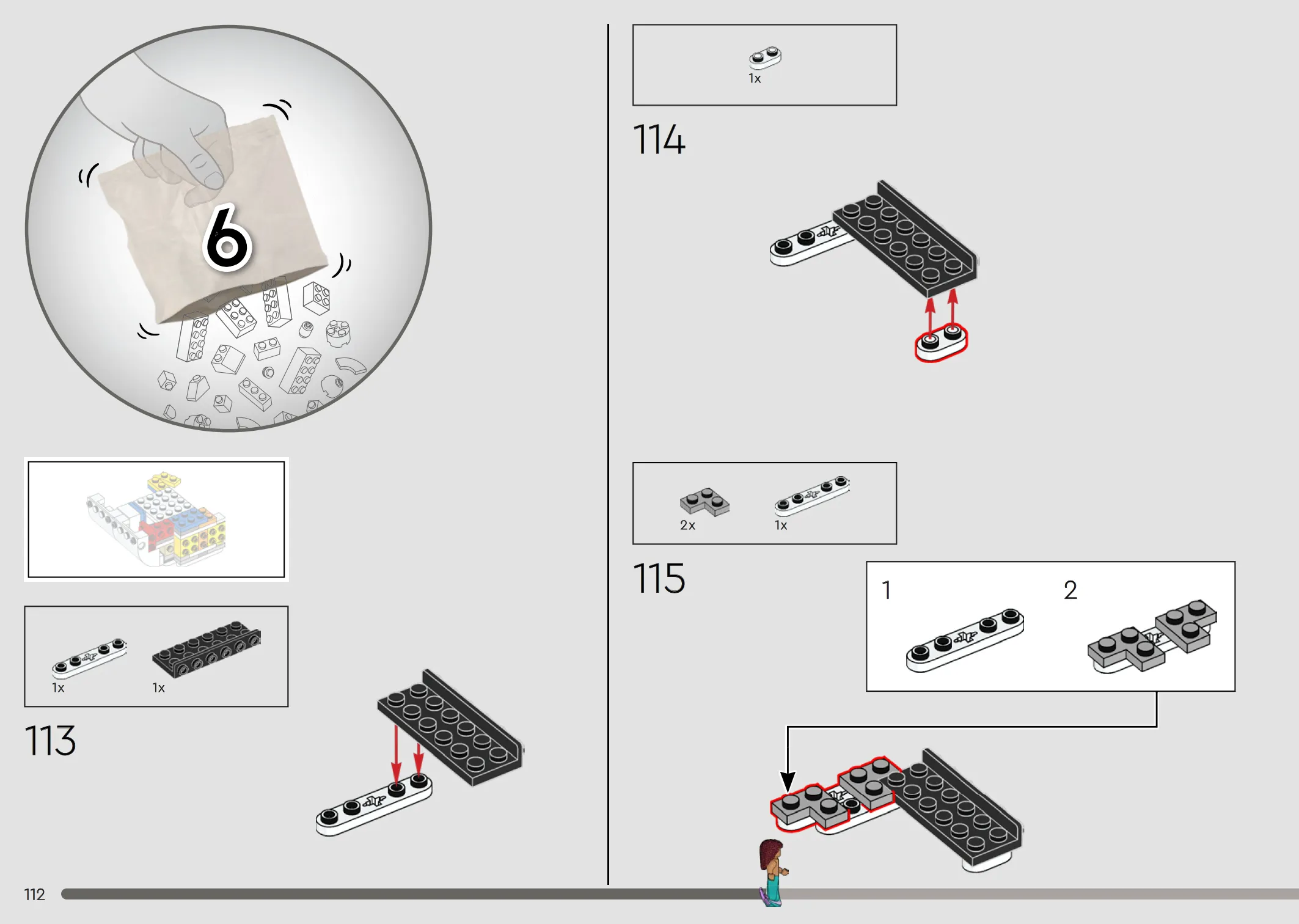 6

1x
1x
113

1x
114

2x
1x
115

1
2

112