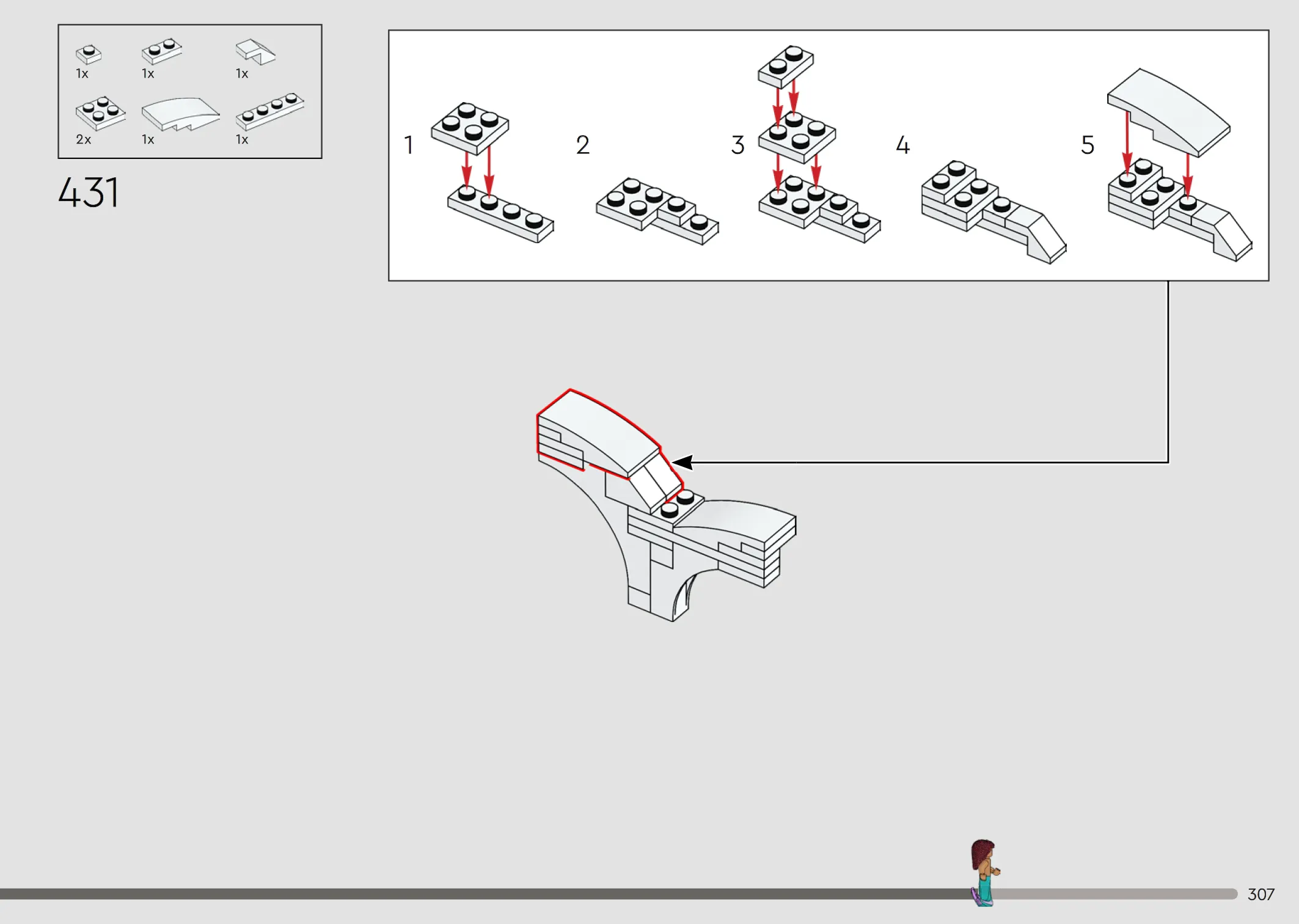 1x 1x 1x
2x 1x 1x

431

1 2 3 4 5

307