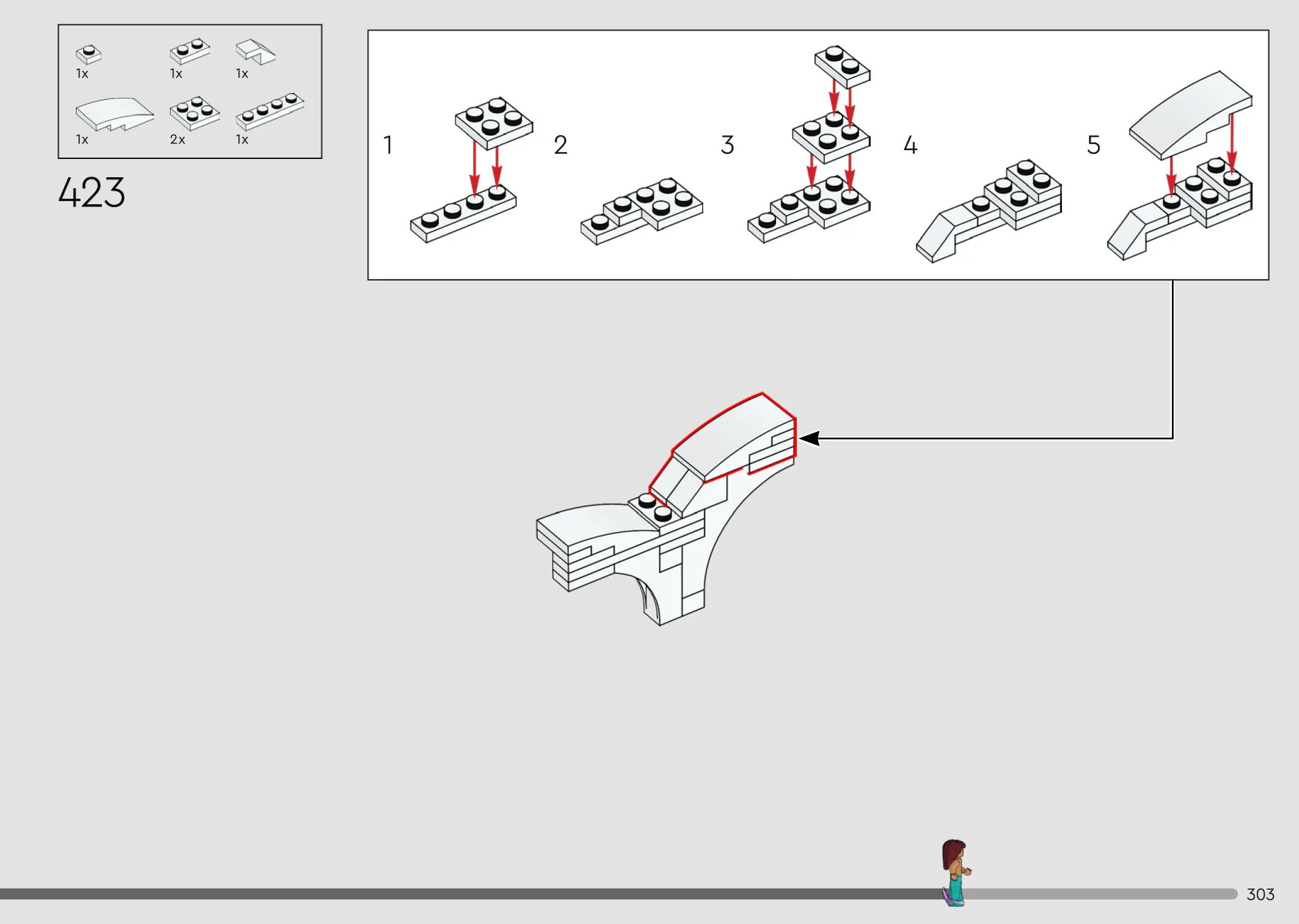 1x 1x 1x
1x 2x 1x

423

1
2
3
4
5

303