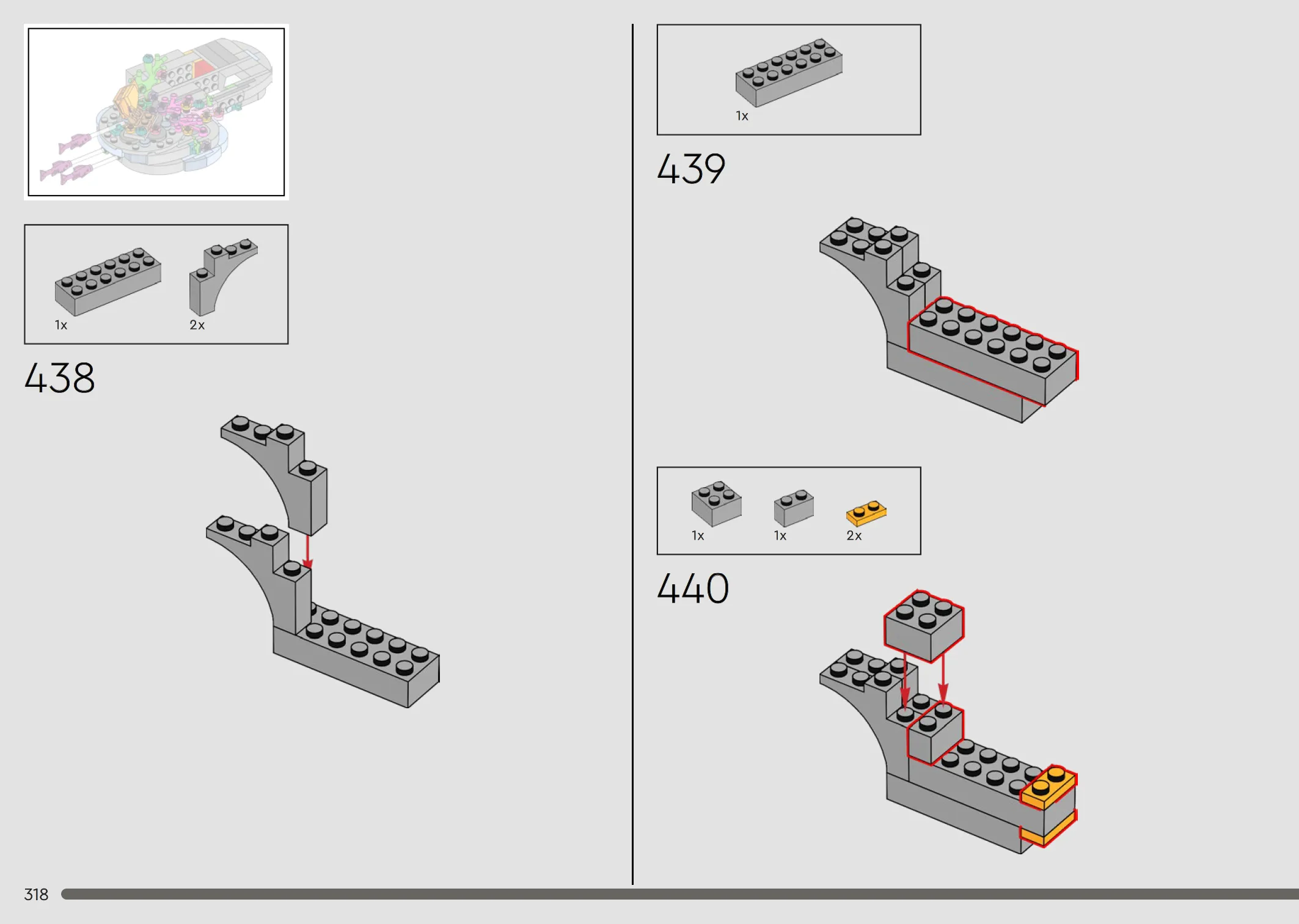 1x

2x

438

1x

439

1x

1x

2x

440

318