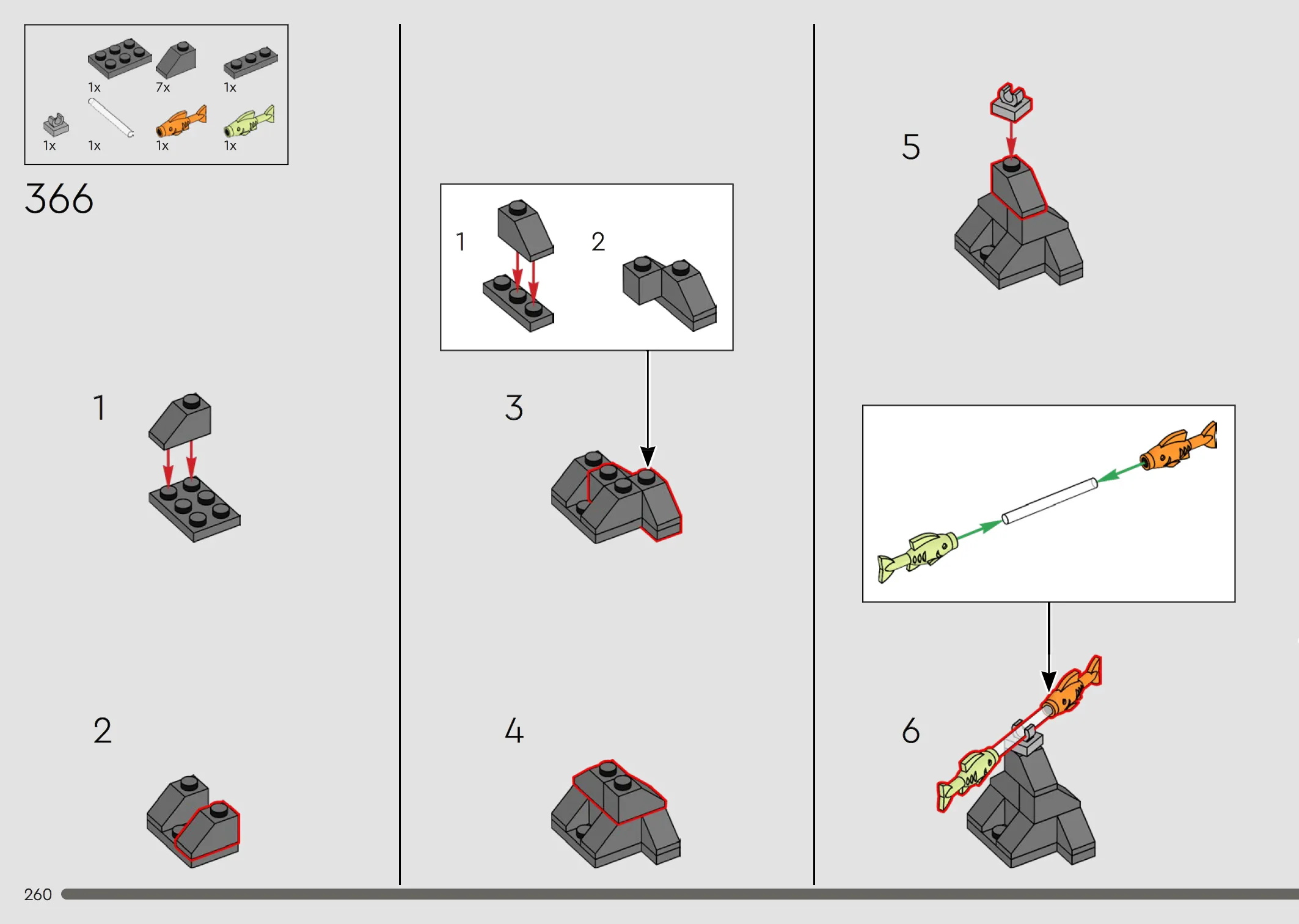 1x
7x
1x
1x
1x
1x
1x

366

1

2

1
2

3

4

5

6

260