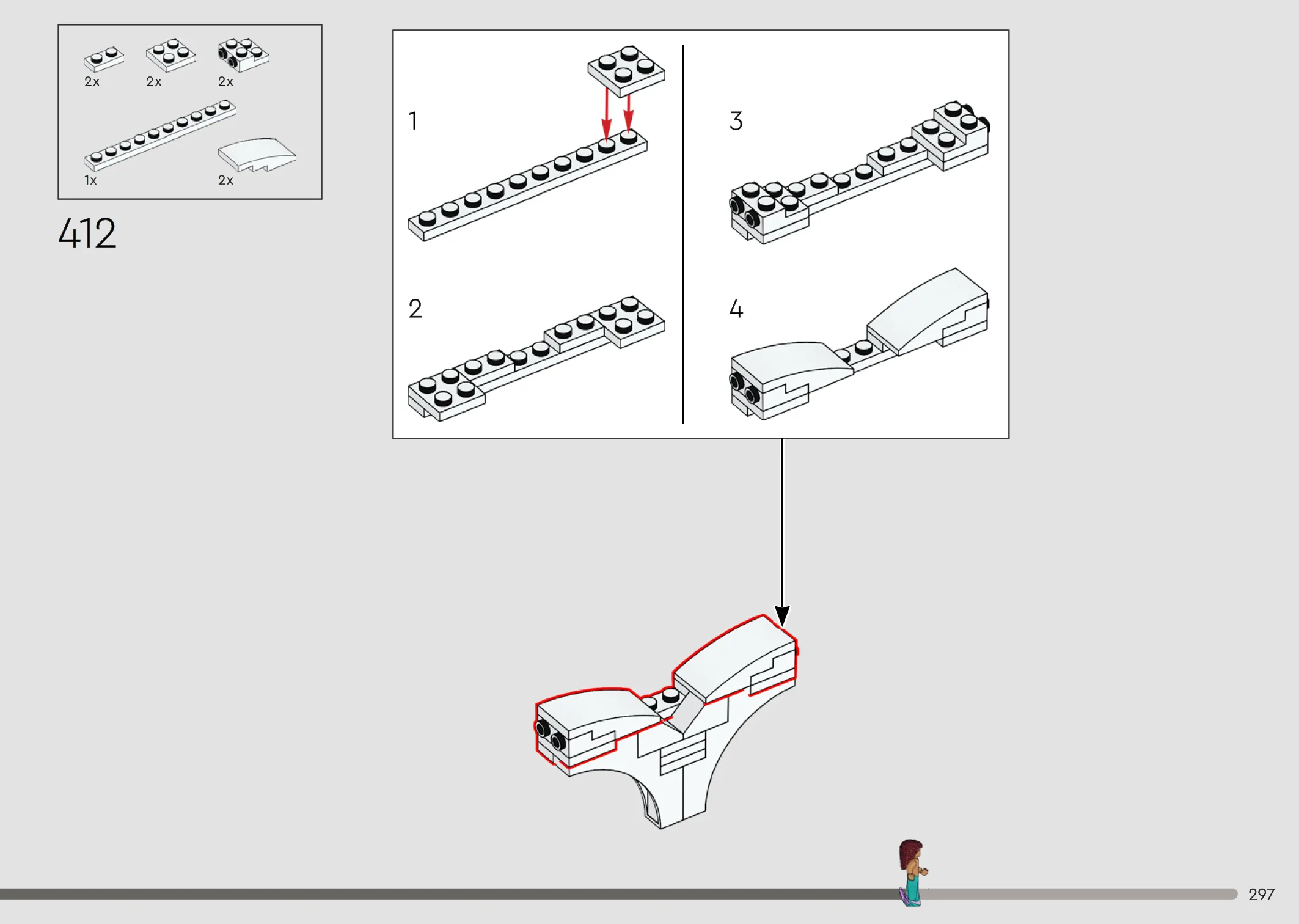 2x 2x 2x

1x 2x

412

1

2

3

4

297