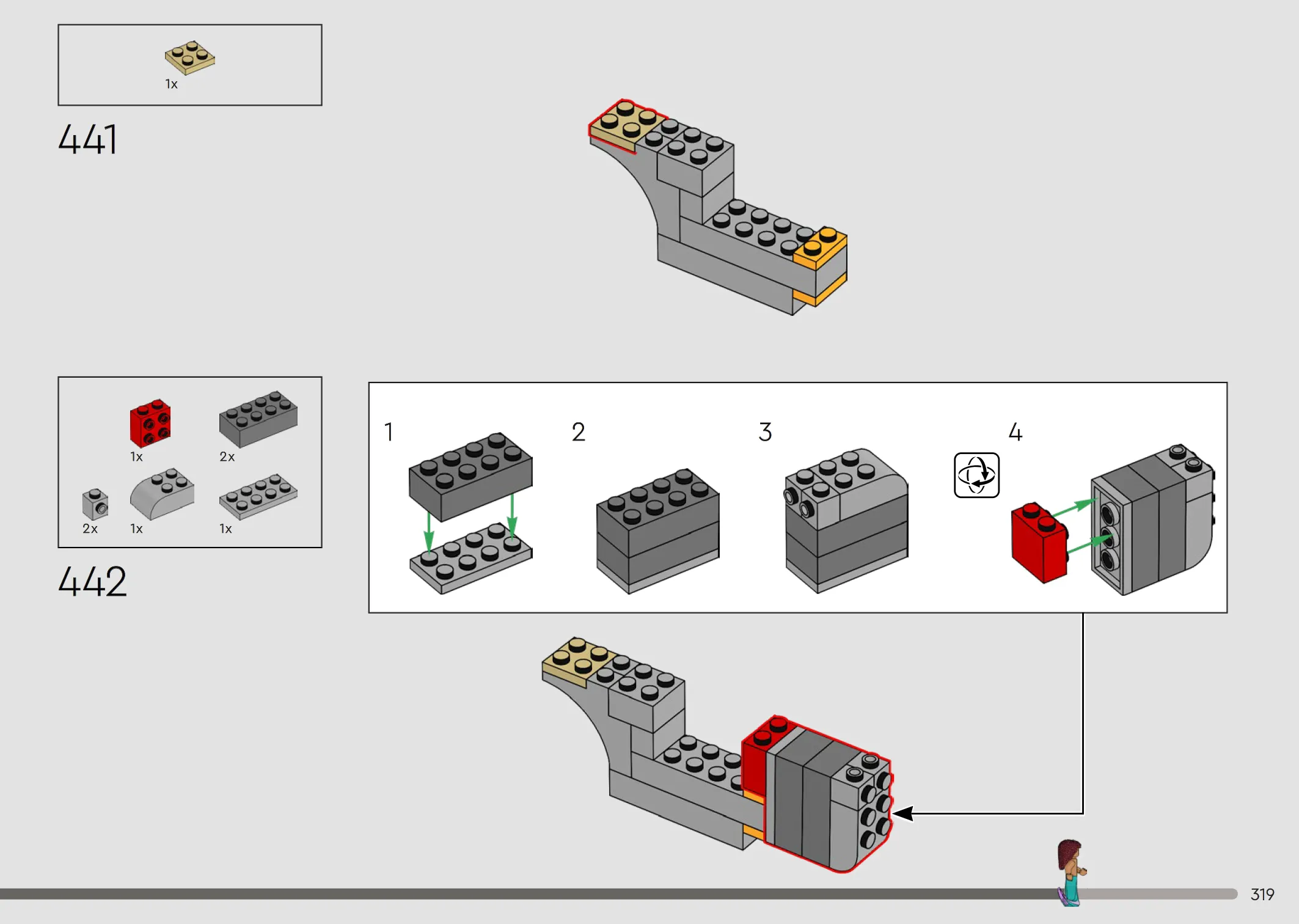 1x

441

1x 2x

2x 1x 1x

442

1

2

3

4

319