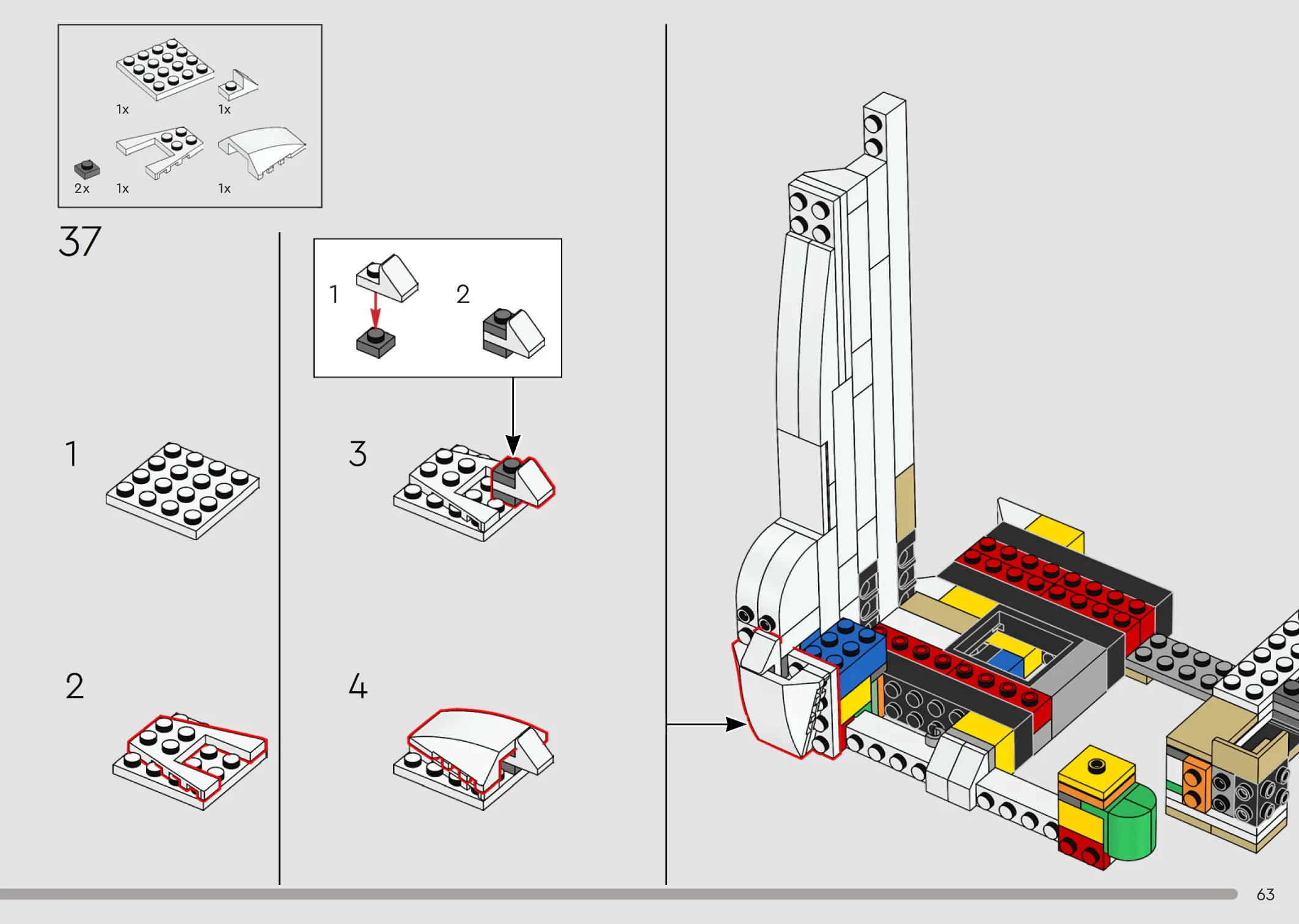 1x 1x

2x 1x 1x

37

1

2

1 2

3

4

63