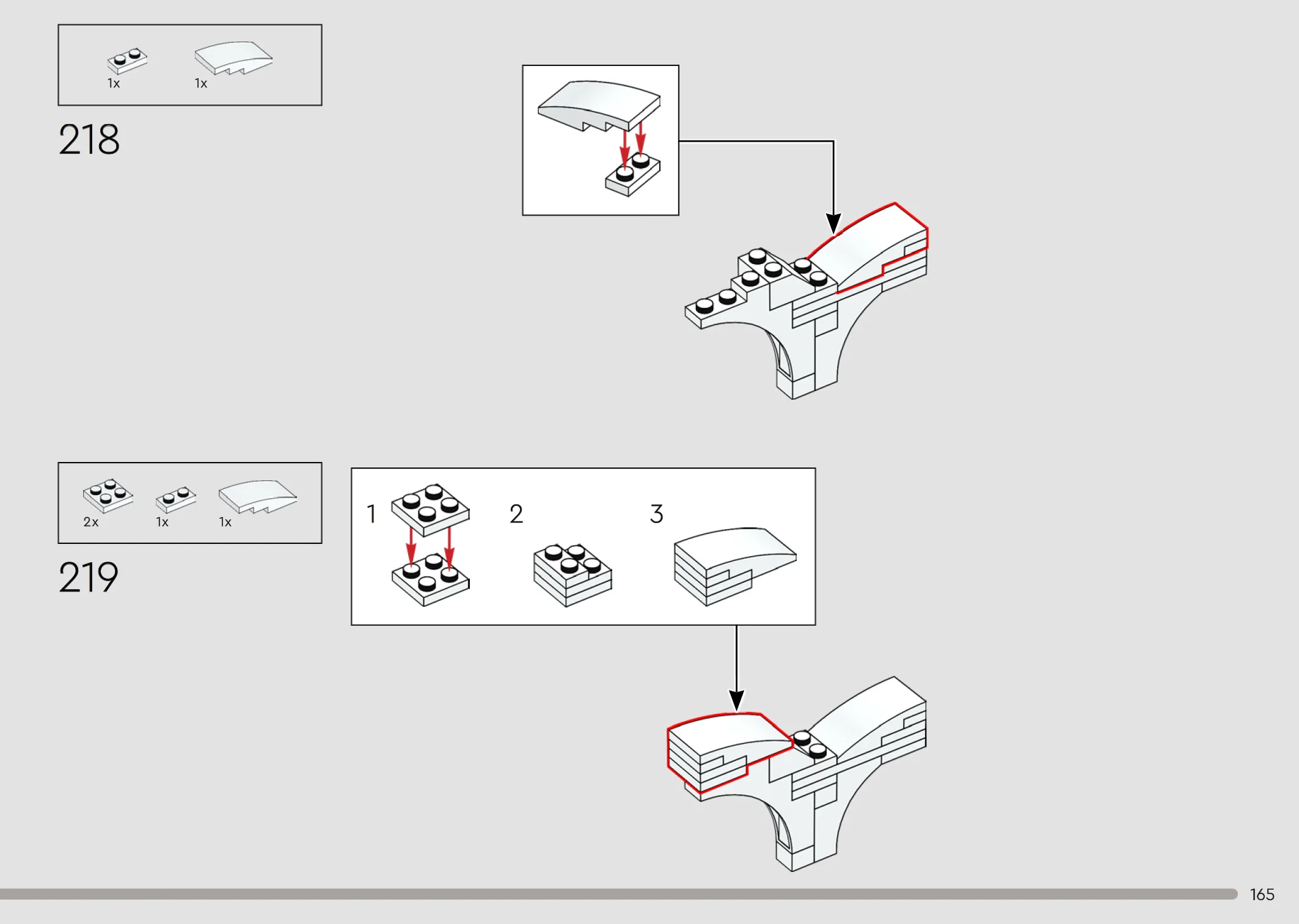 1x 1x

218

2x 1x 1x

219

1

2

3

165