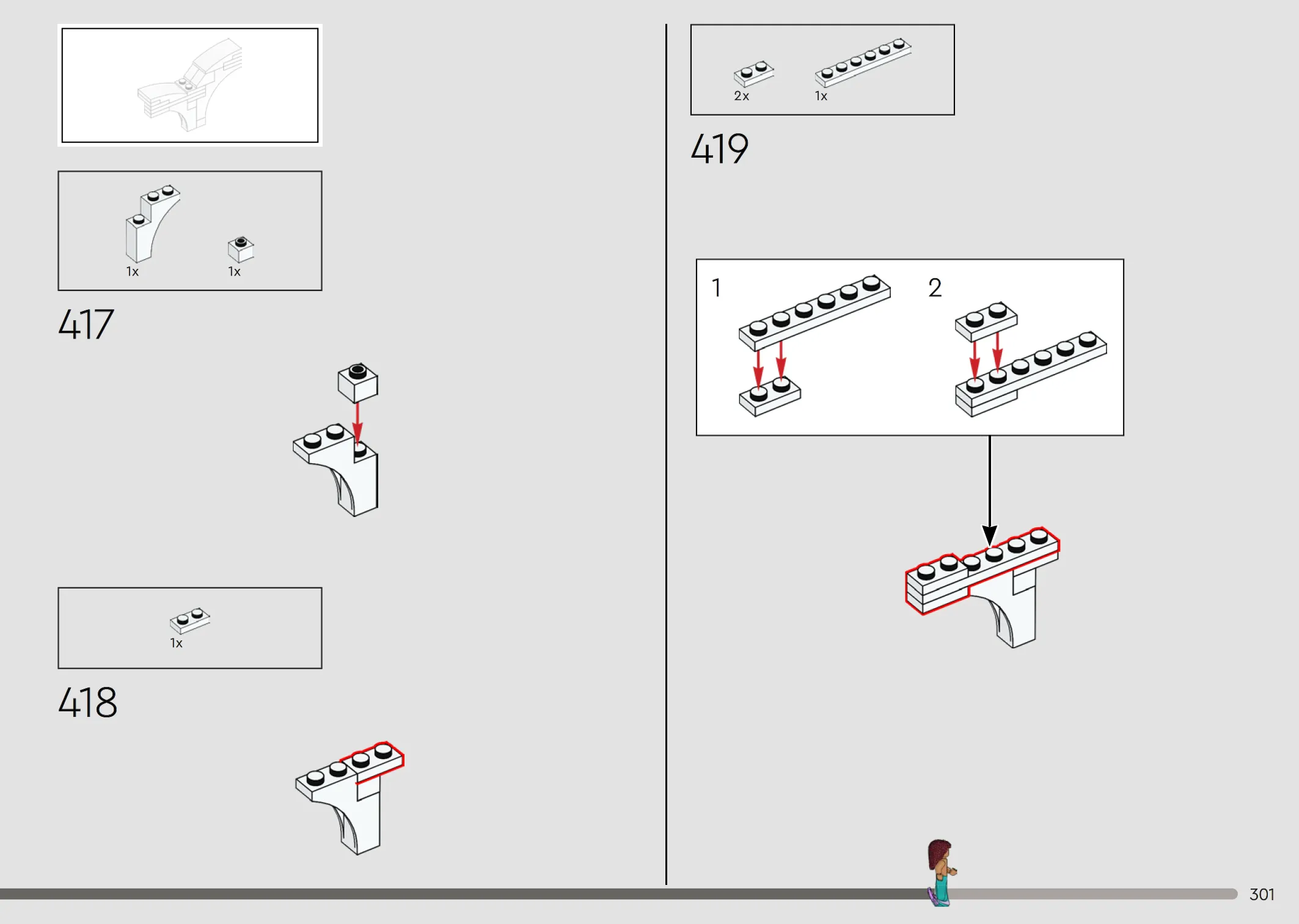 1x
1x

417

1x

418

2x
1x

419

1
2

301