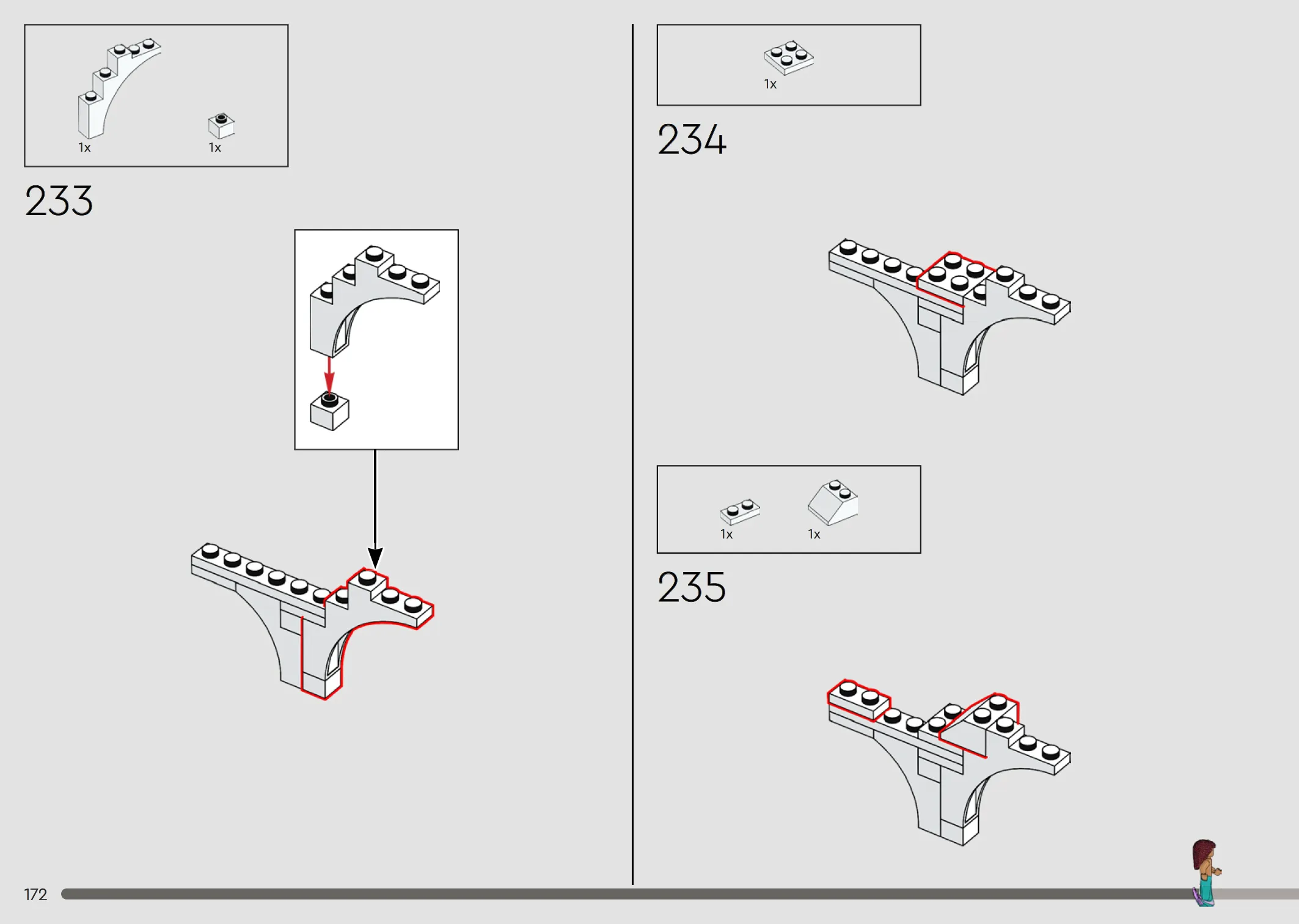 1x 1x

233

1x

234

1x 1x

235

172